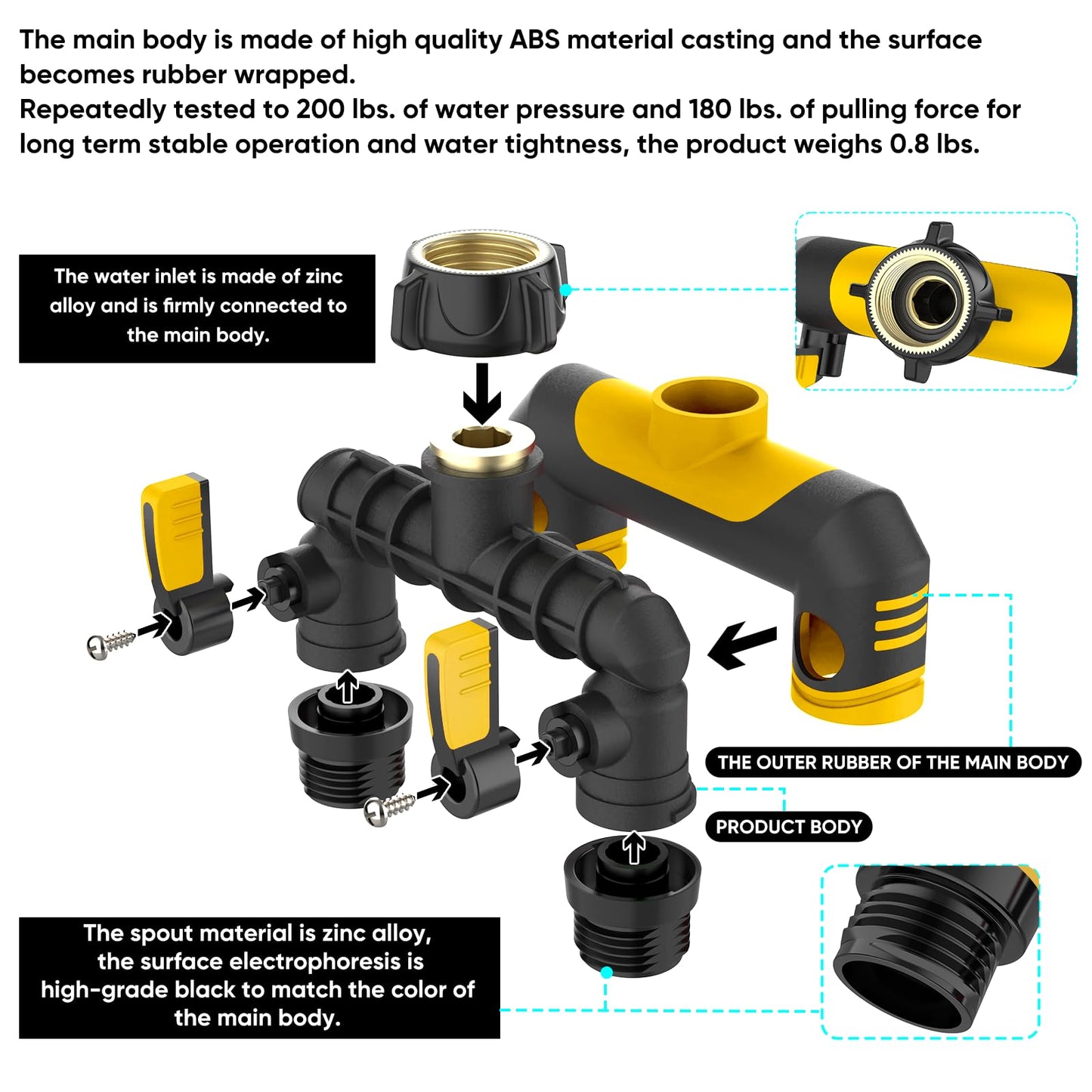 The main body is made of high quality ABS material casting and the surface becomes rubber wrapped.
Repeatedly tested to 200 lbs. of water pressure and 180 lbs. of pulling force for long term stable operation and water tightness, the product weighs 0.8 lbs.

The water inlet is made of zinc alloy and is firmly connected to the main body.

THE OUTER RUBBER OF THE MAIN BODY

PRODUCT BODY

The spout material is zinc alloy, the surface electrophoresis is high-grade black to match the color of the main body.