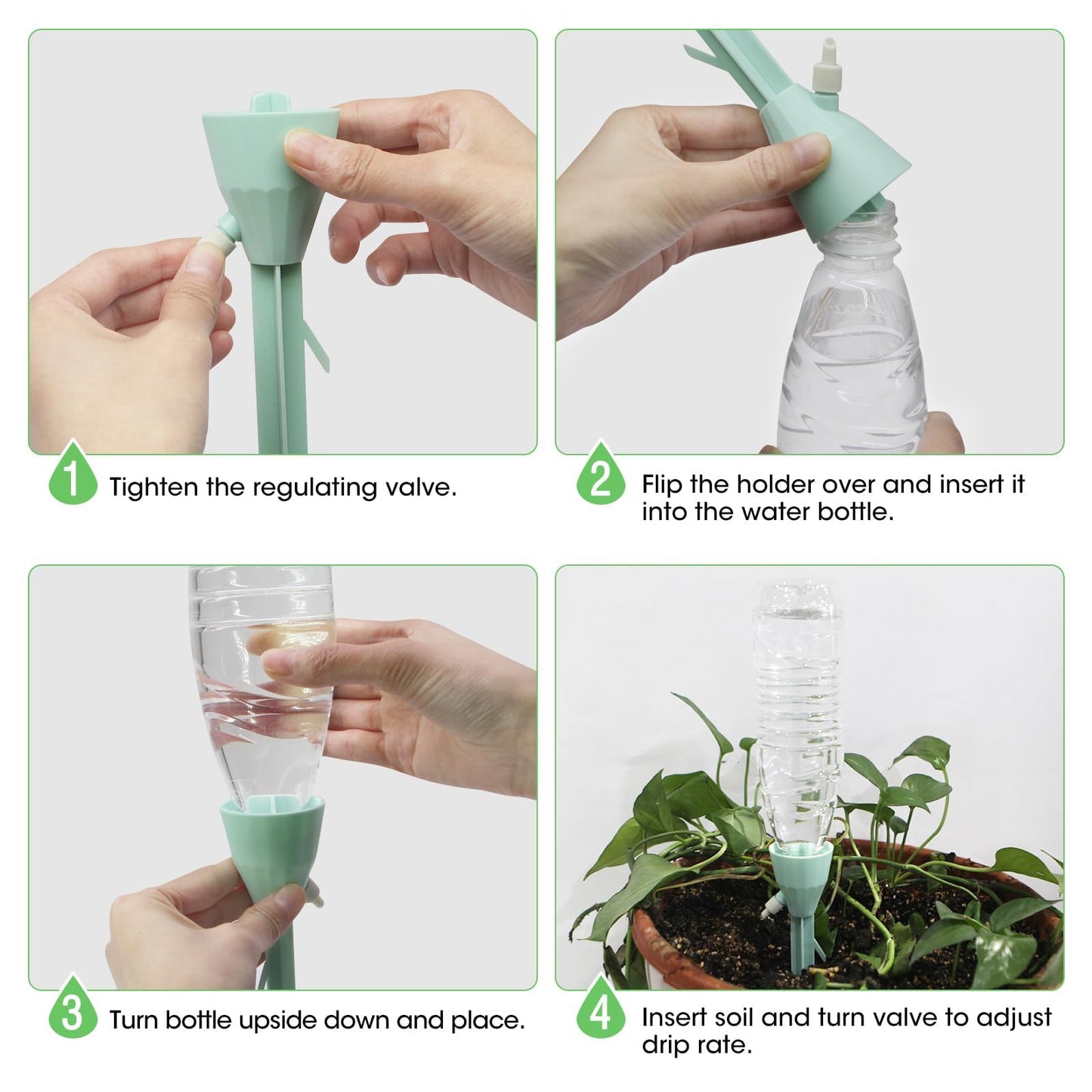 1 Tighten the regulating valve.

2 Flip the holder over and insert it into the water bottle.

3 Turn bottle upside down and place.

4 Insert soil and turn valve to adjust drip rate.