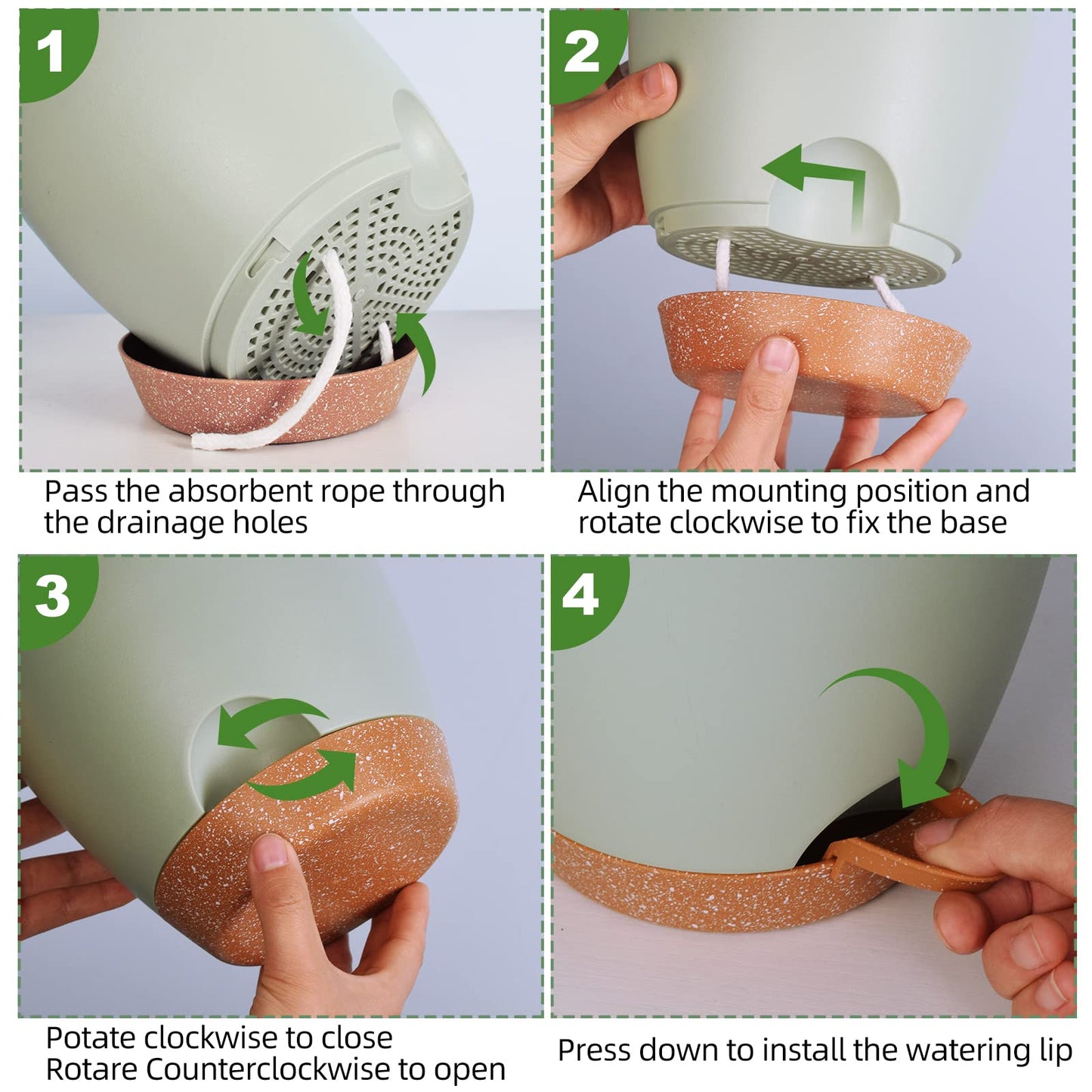 1

Pass the absorbent rope through the drainage holes

2

Align the mounting position and rotate clockwise to fix the base

3

Potate clockwise to close
Rotare Counterclockwise to open

4

Press down to install the watering lip