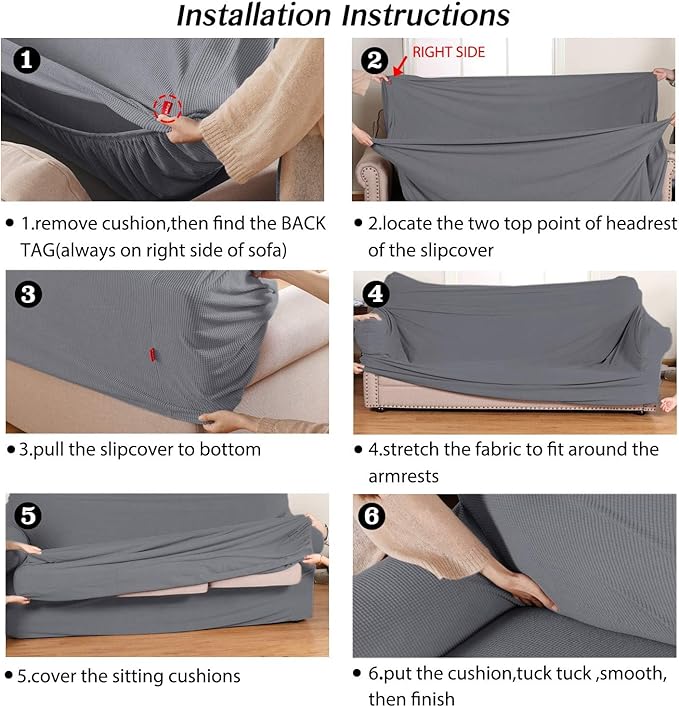 Installation Instructions

1

2

RIGHT SIDE

• 1.remove cushion,then find the BACK TAG(always on right side of sofa)

• 2.locate the two top point of headrest of the slipcover

3

4

• 3.pull the slipcover to bottom

• 4.stretch the fabric to fit around the armrests

5

6

• 5.cover the sitting cushions

• 6.put the cushion,tuck tuck ,smooth, then finish