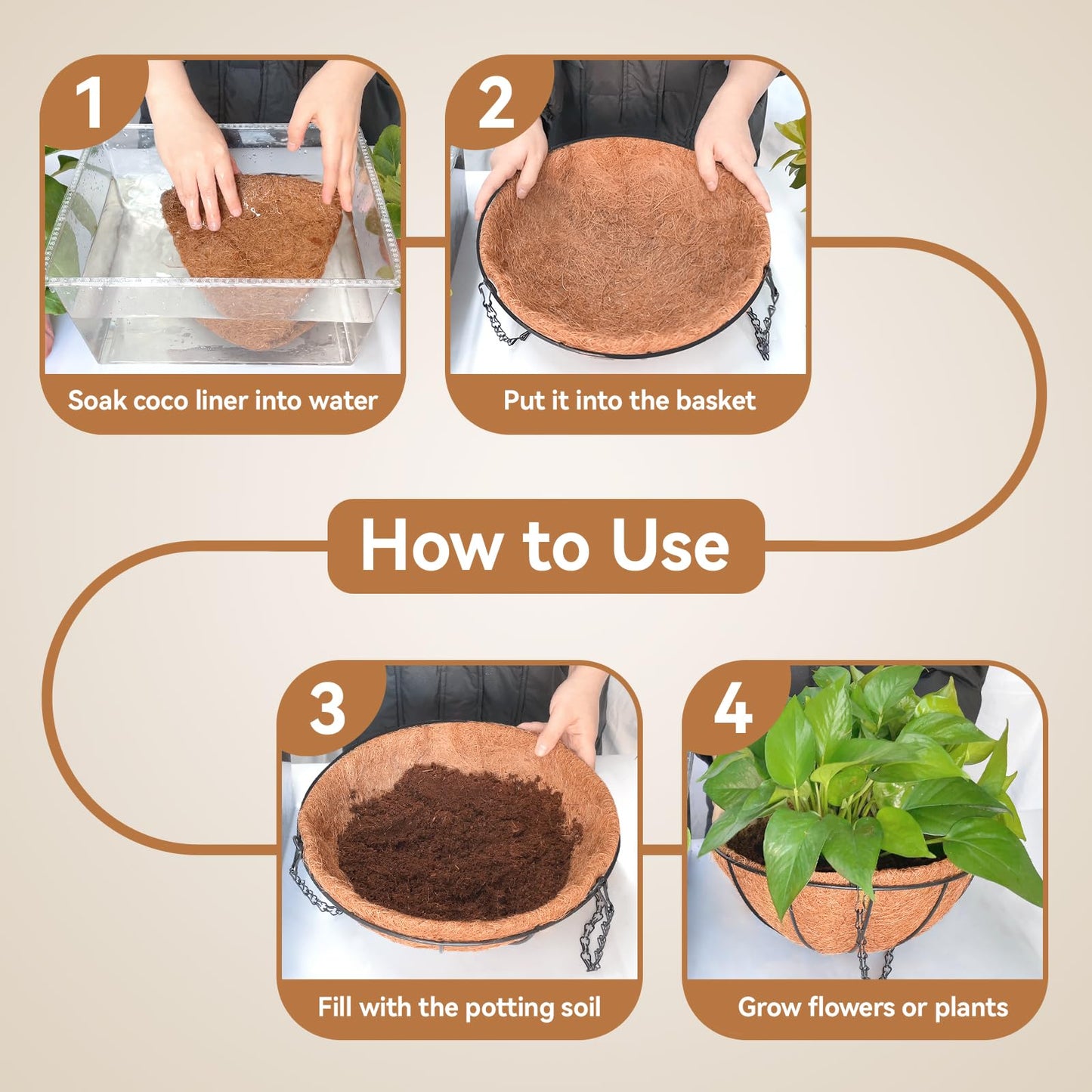 1
Soak coco liner into water

2
Put it into the basket

How to Use

3
Fill with the potting soil

4
Grow flowers or plants