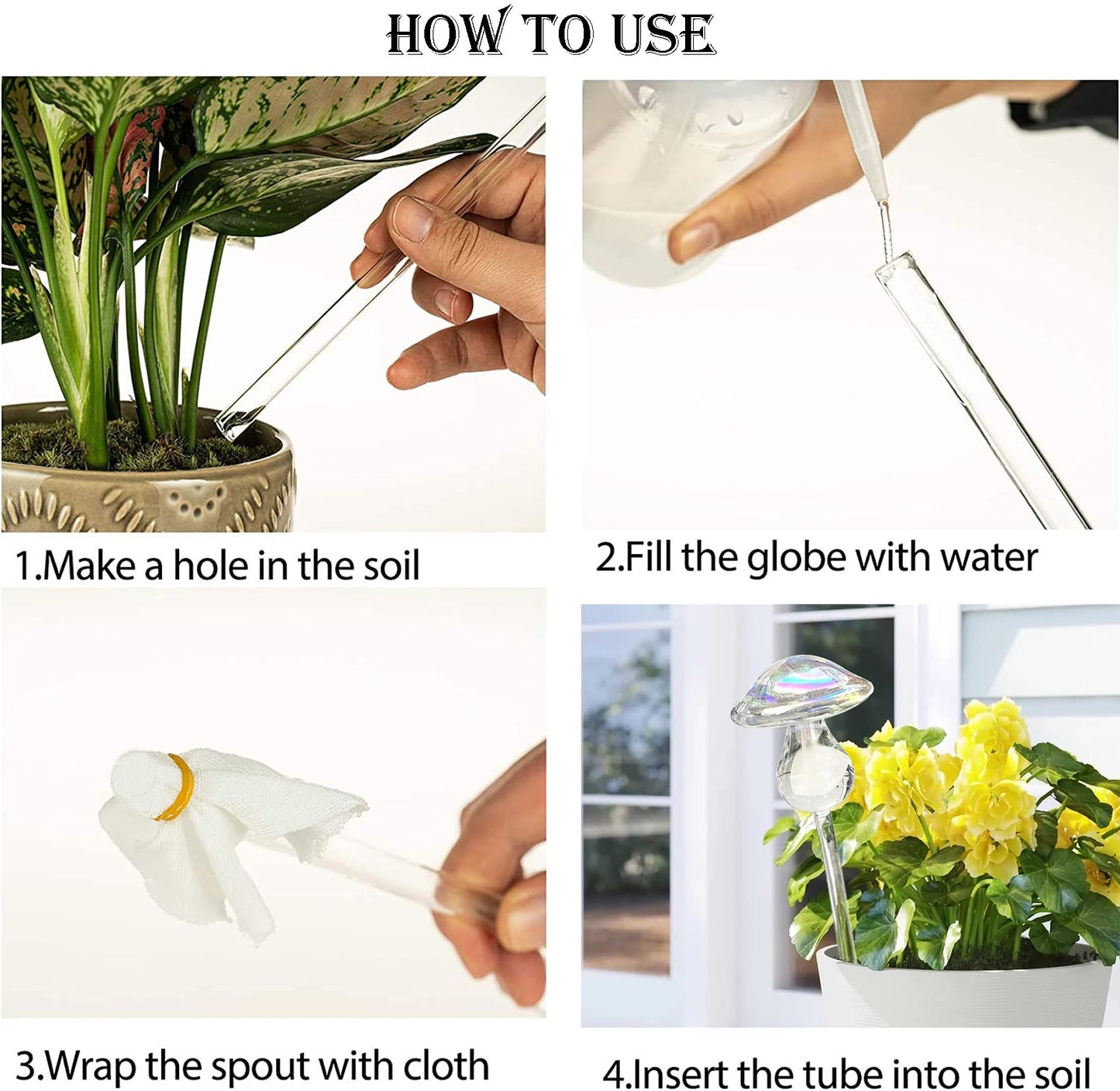 HOW TO USE

1.Make a hole in the soil

2.Fill the globe with water

3.Wrap the spout with cloth

4.Insert the tube into the soil