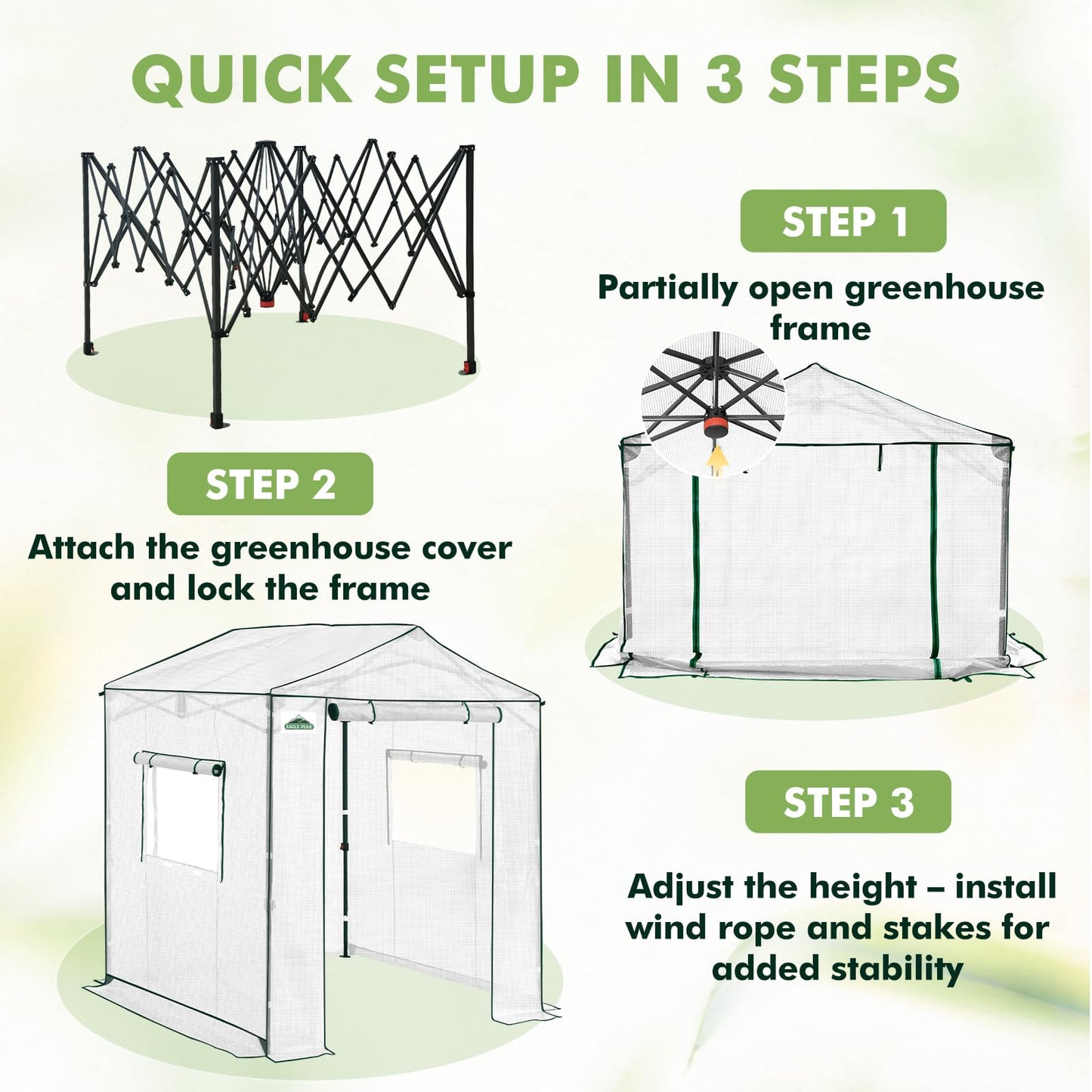 QUICK SETUP IN 3 STEPS

STEP 1

Partially open greenhouse frame

STEP 2

Attach the greenhouse cover and lock the frame

EAGLE PEAK

STEP 3

Adjust the height – install wind rope and stakes for added stability