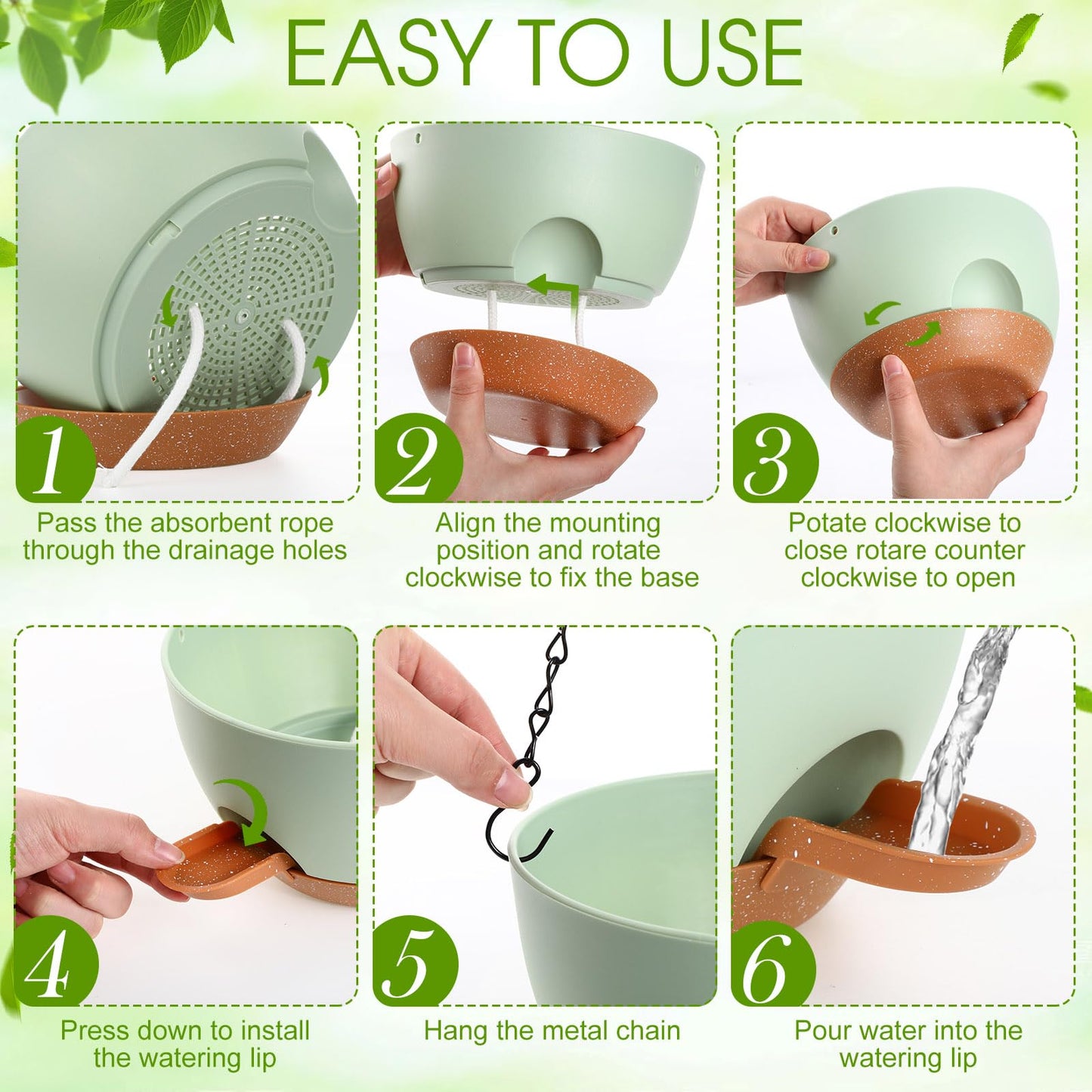 EASY TO USE

1
Pass the absorbent rope through the drainage holes

2
Align the mounting position and rotate clockwise to fix the base

3
Potate clockwise to close rotare counter clockwise to open

4
Press down to install the watering lip

5
Hang the metal chain

6
Pour water into the watering lip