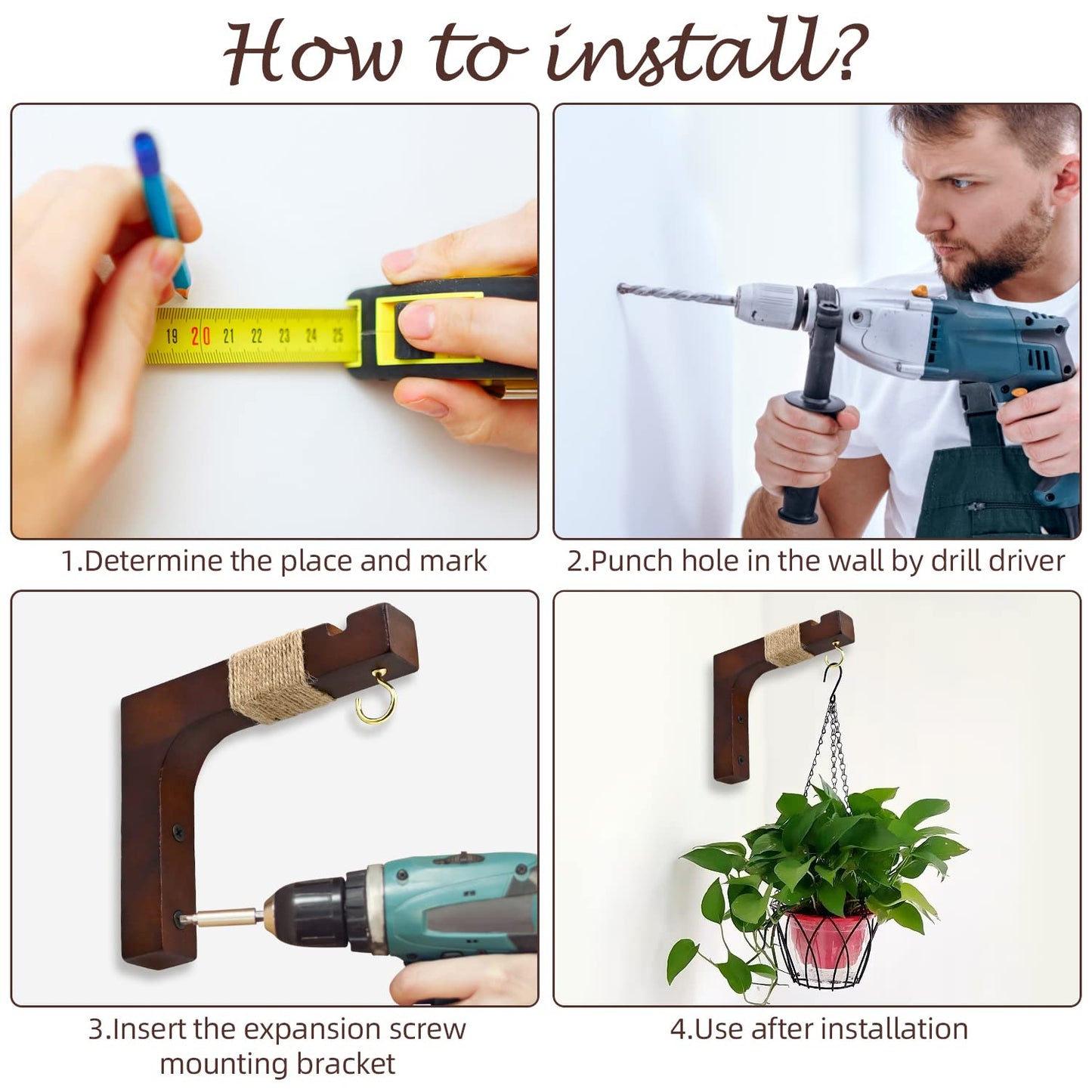 How to install?

19 20 21 22 23 24 25

1.Determine the place and mark

2.Punch hole in the wall by drill driver

3.Insert the expansion screw mounting bracket

4.Use after installation