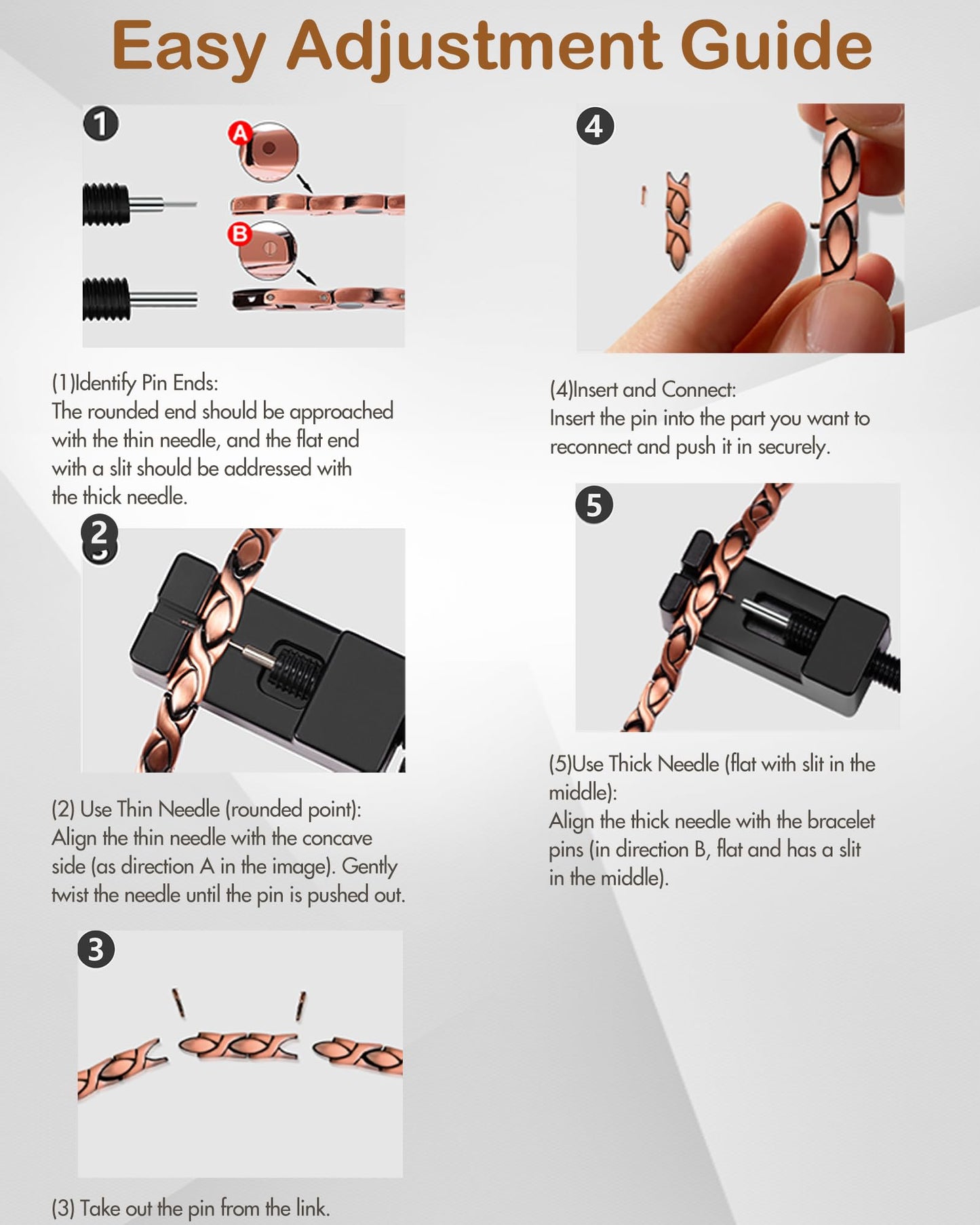 Easy Adjustment Guide

1

A

B

(1)Identify Pin Ends:
The rounded end should be approached with the thin needle, and the flat end with a slit should be addressed with the thick needle.

2

(2) Use Thin Needle (rounded point):
Align the thin needle with the concave side (as direction A in the image). Gently twist the needle until the pin is pushed out.

3

(3) Take out the pin from the link.

4

(4)Insert and Connect:
Insert the pin into the part you want to reconnect and push it in securely.

5

(5)Use Thick Needle (flat with slit in the middle):
Align the thick needle with the bracelet pins (in direction B, flat and has a slit in the middle).