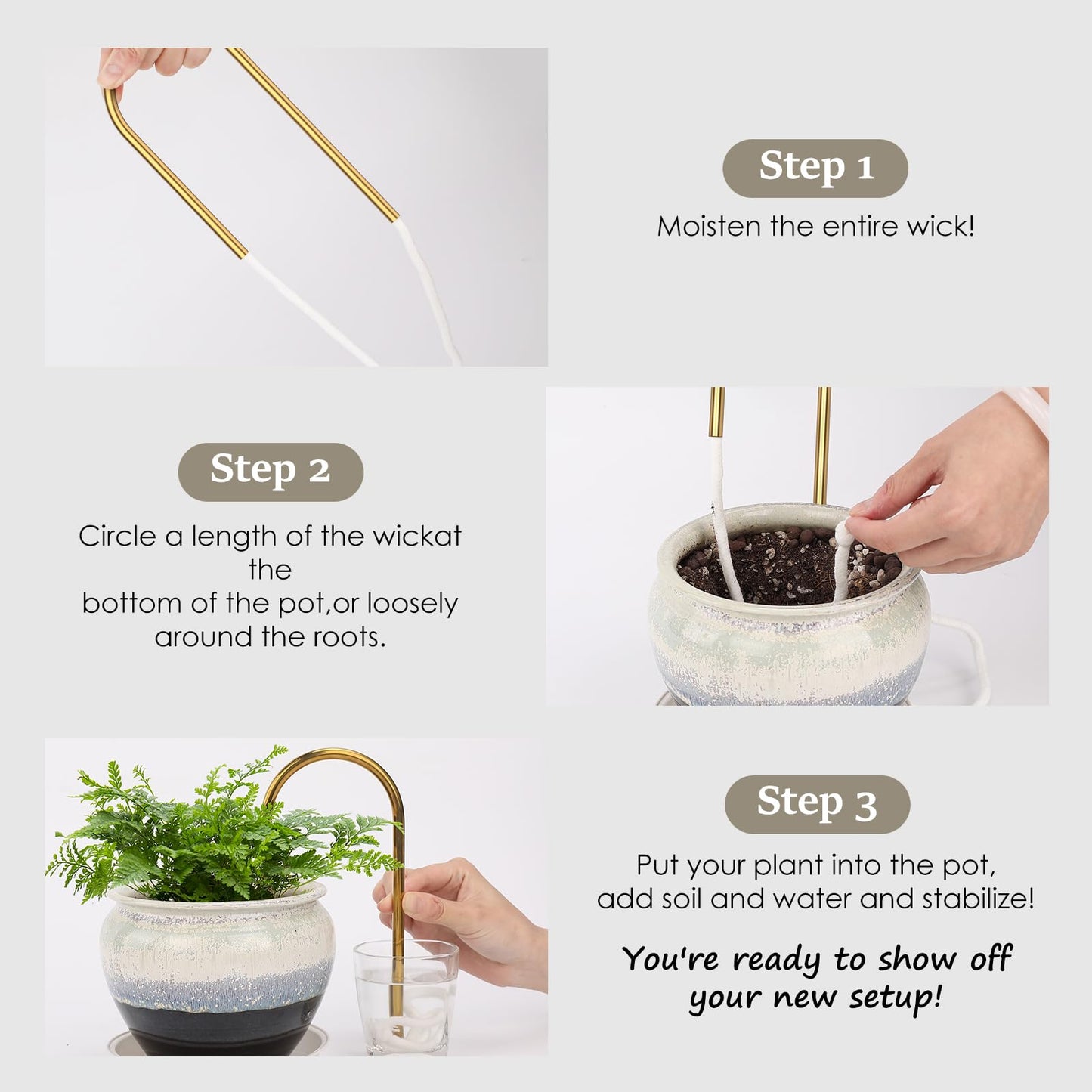 Step 1
Moisten the entire wick!

Step 2
Circle a length of the wickat the bottom of the pot,or loosely around the roots.

Step 3
Put your plant into the pot, add soil and water and stabilize!

You're ready to show off your new setup!