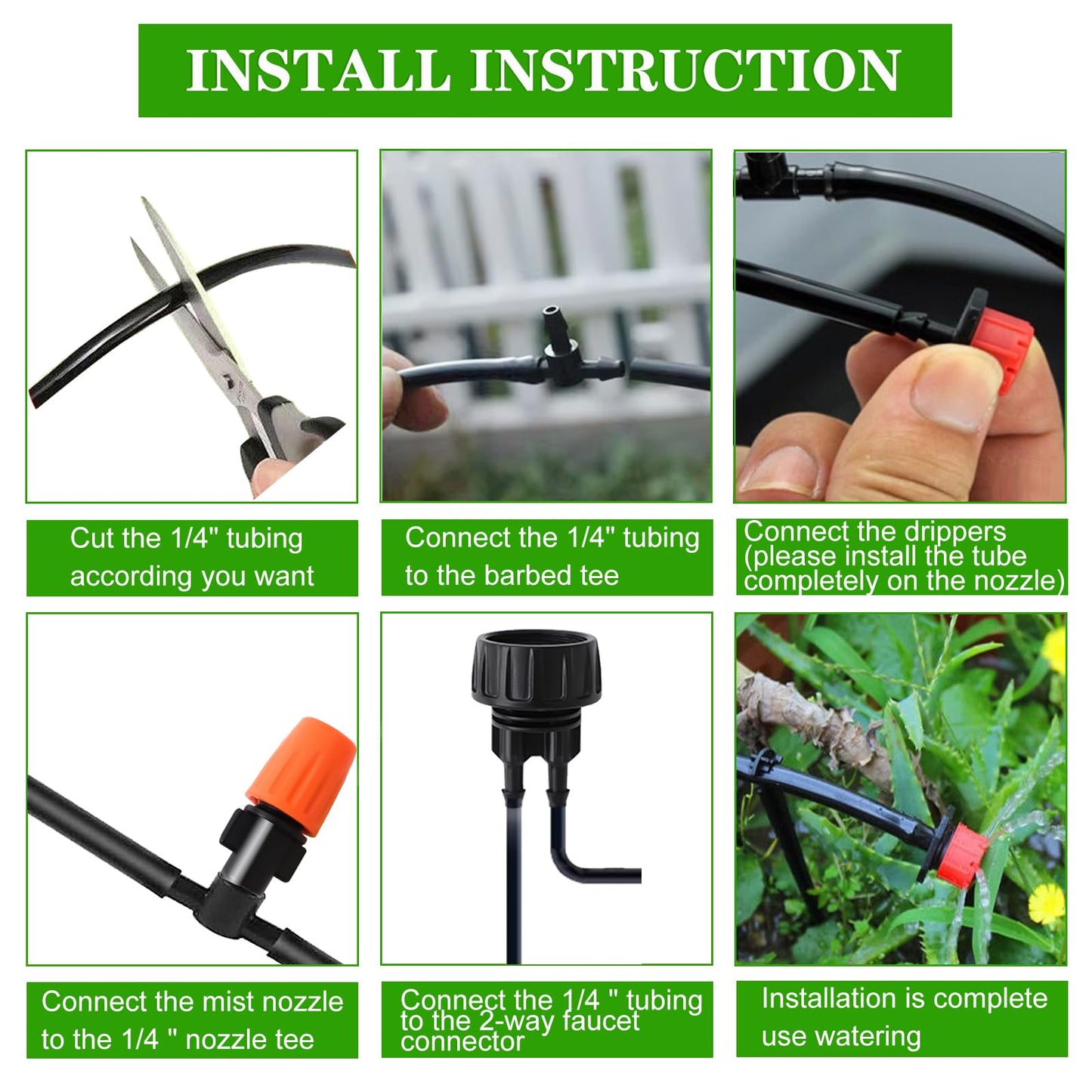 INSTALL INSTRUCTION

Cut the 1/4" tubing according you want

Connect the 1/4" tubing to the barbed tee

Connect the drippers (please install the tube completely on the nozzle)

Connect the mist nozzle to the 1/4 " nozzle tee

Connect the 1/4 " tubing to the 2-way faucet connector

Installation is complete use watering