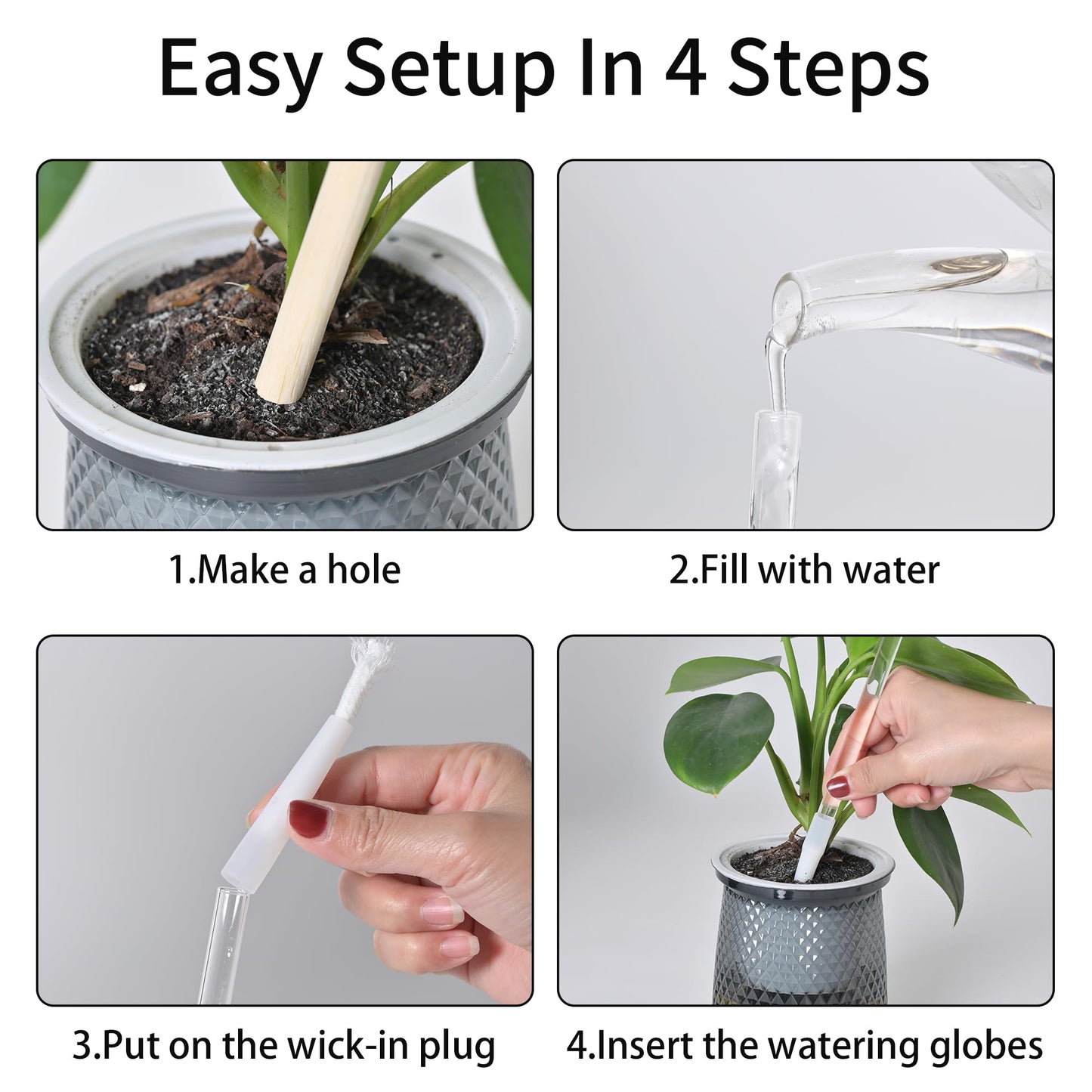 Easy Setup In 4 Steps

1.Make a hole

2.Fill with water

3.Put on the wick-in plug

4.Insert the watering globes