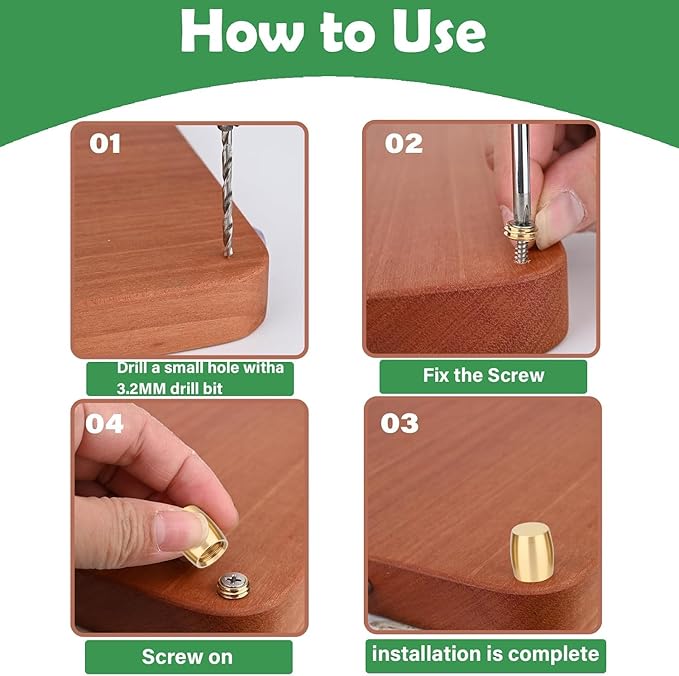 How to Use

01

Drill a small hole witha 3.2MM drill bit

02

Fix the Screw

04

Screw on

03

installation is complete