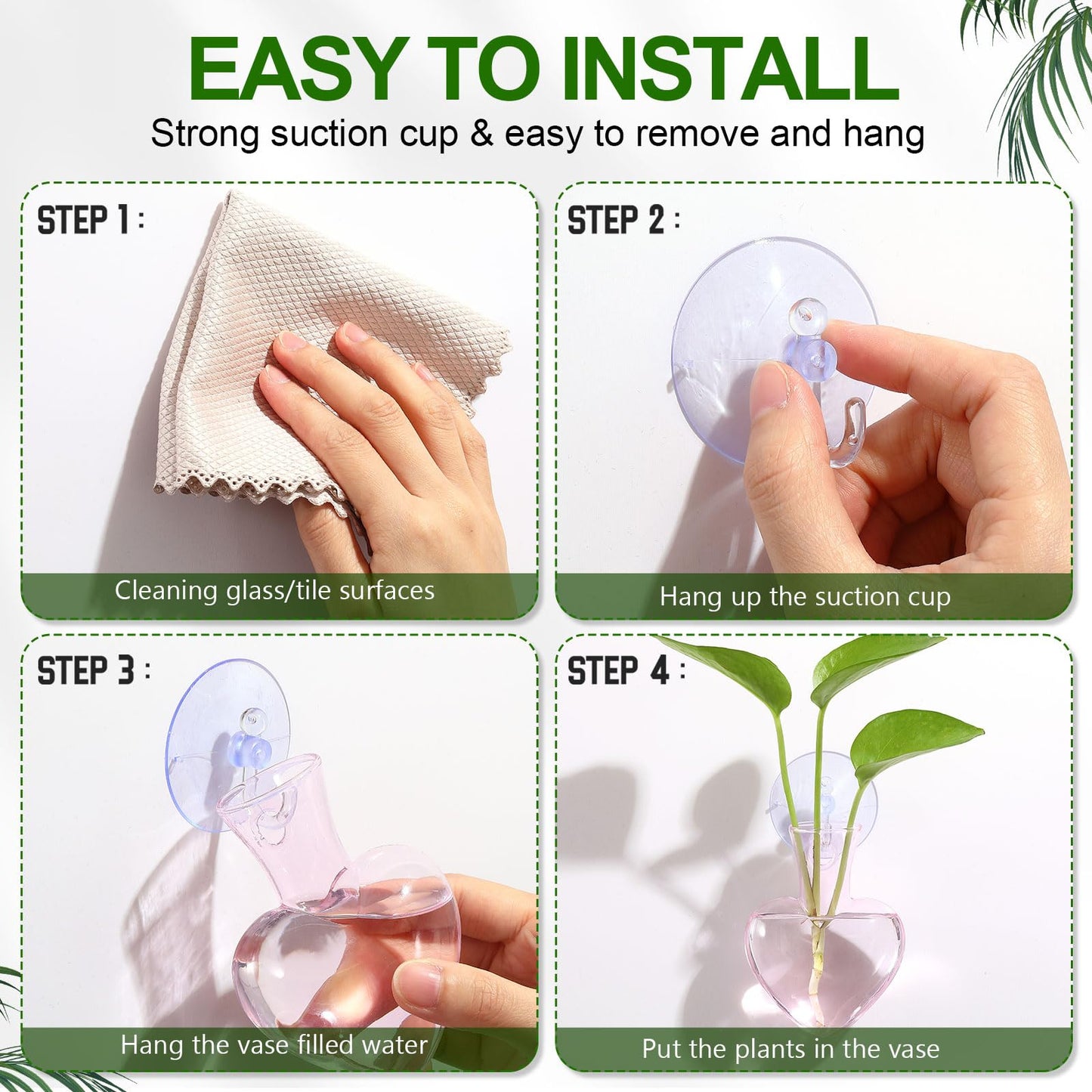 EASY TO INSTALL
Strong suction cup & easy to remove and hang

STEP 1 :
Cleaning glass/tile surfaces

STEP 2 :
Hang up the suction cup

STEP 3 :
Hang the vase filled water

STEP 4 :
Put the plants in the vase