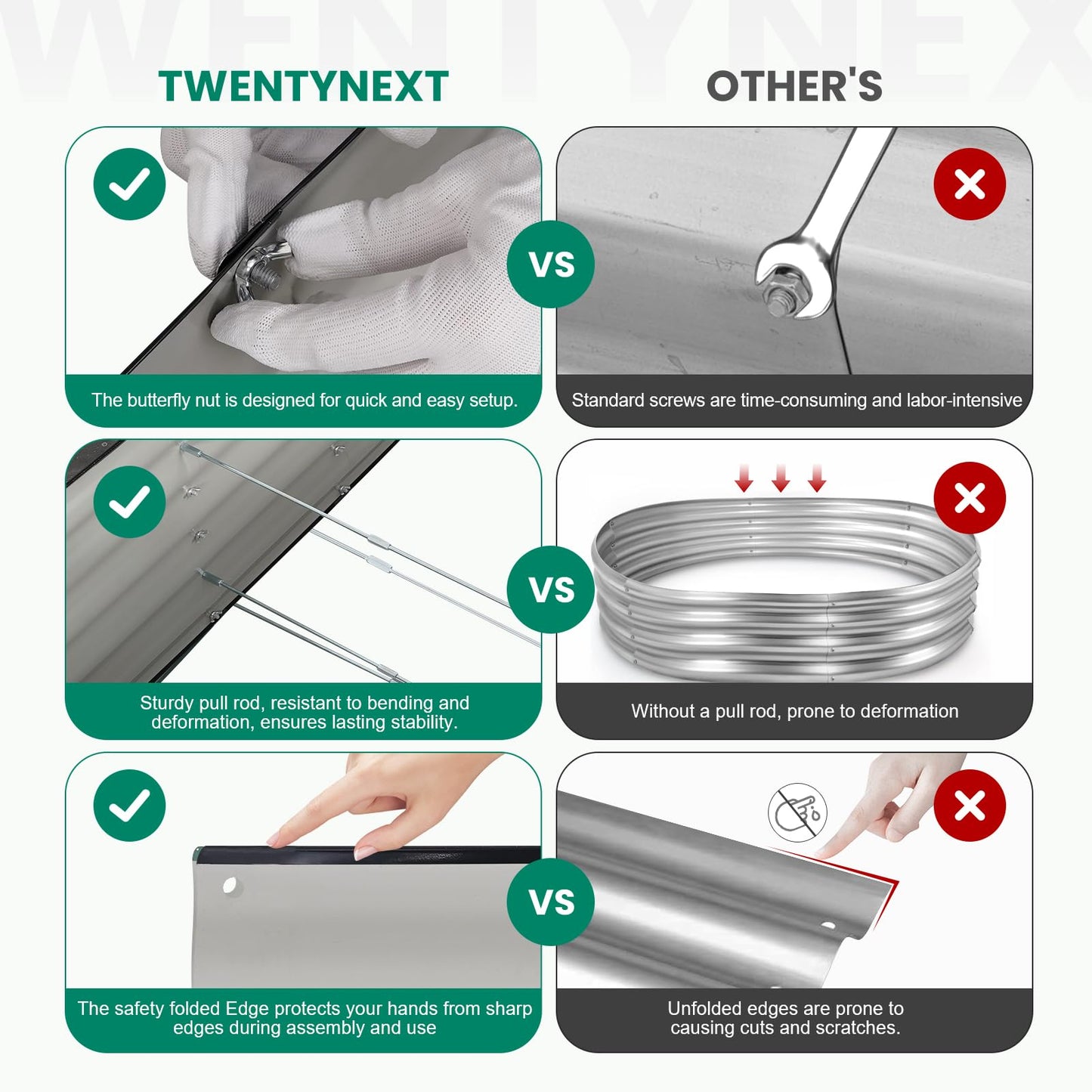 TWENTYNEXT

OTHER'S

VS

The butterfly nut is designed for quick and easy setup.

Standard screws are time-consuming and labor-intensive

VS

Sturdy pull rod, resistant to bending and deformation, ensures lasting stability.

Without a pull rod, prone to deformation

VS

The safety folded Edge protects your hands from sharp edges during assembly and use

Unfolded edges are prone to causing cuts and scratches.