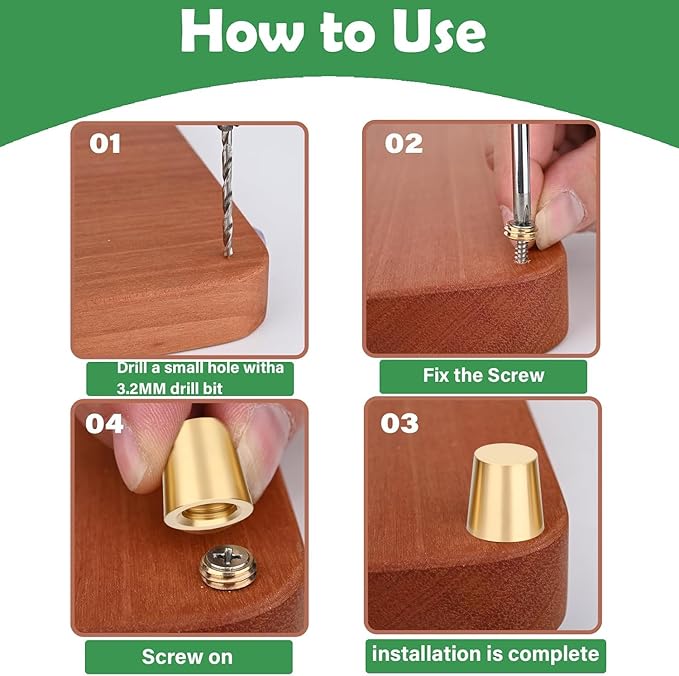 How to Use

01

Drill a small hole witha 3.2MM drill bit

02

Fix the Screw

04

Screw on

03

installation is complete