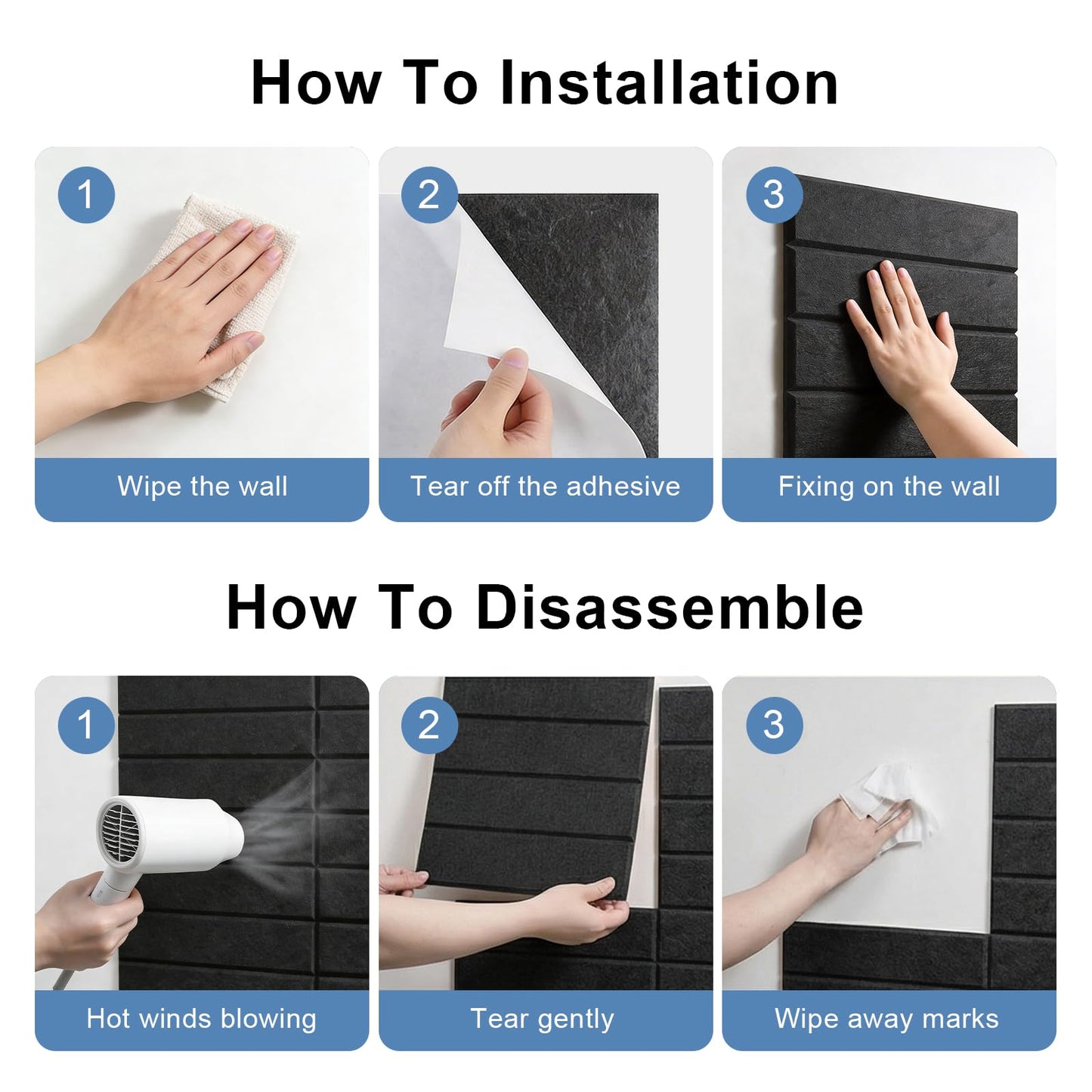 How To Installation

1
Wipe the wall

2
Tear off the adhesive

3
Fixing on the wall

How To Disassemble

1
Hot winds blowing

2
Tear gently

3
Wipe away marks