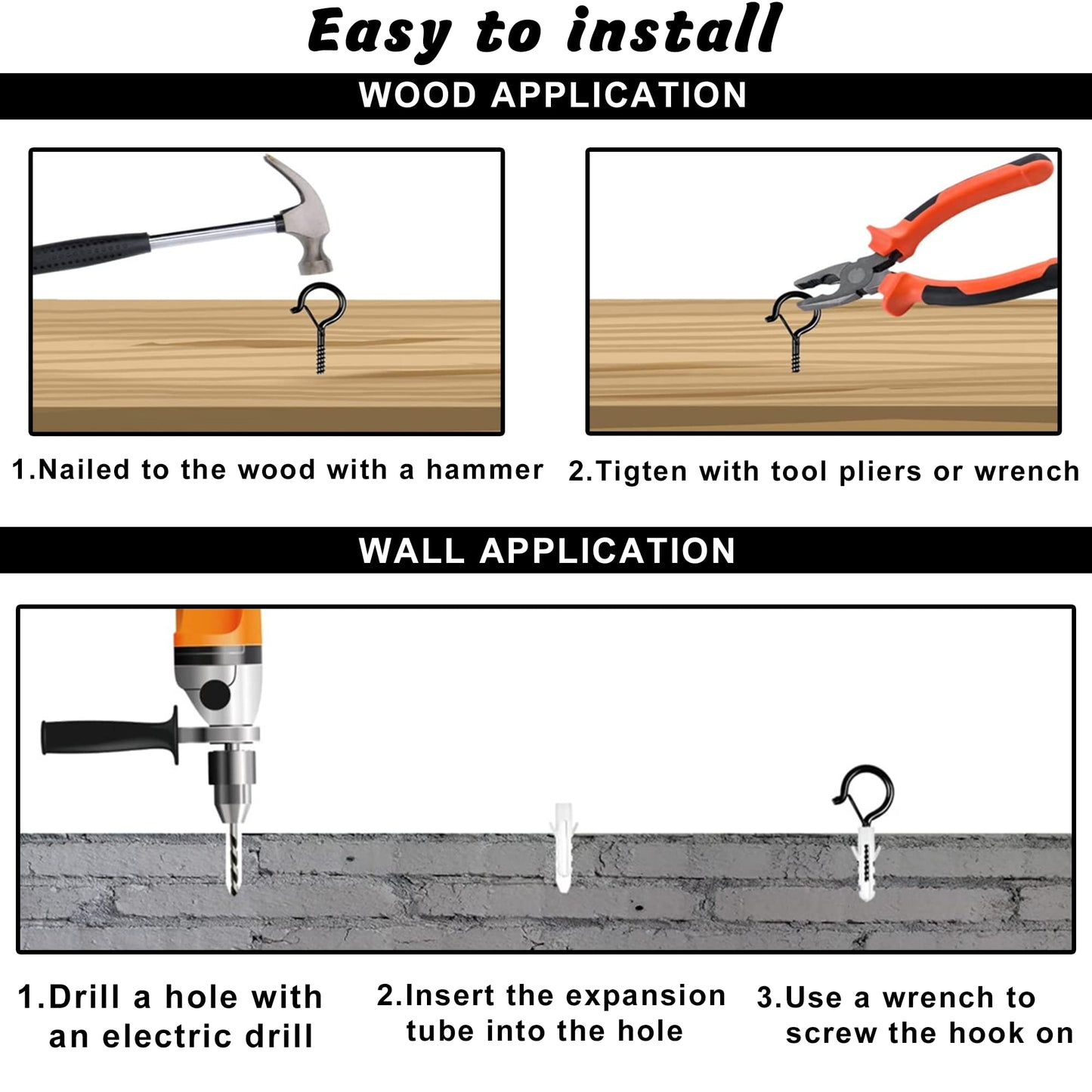 Easy to install

WOOD APPLICATION

1.Nailed to the wood with a hammer

2.Tigten with tool pliers or wrench

WALL APPLICATION

1.Drill a hole with an electric drill

2.Insert the expansion tube into the hole

3.Use a wrench to screw the hook on