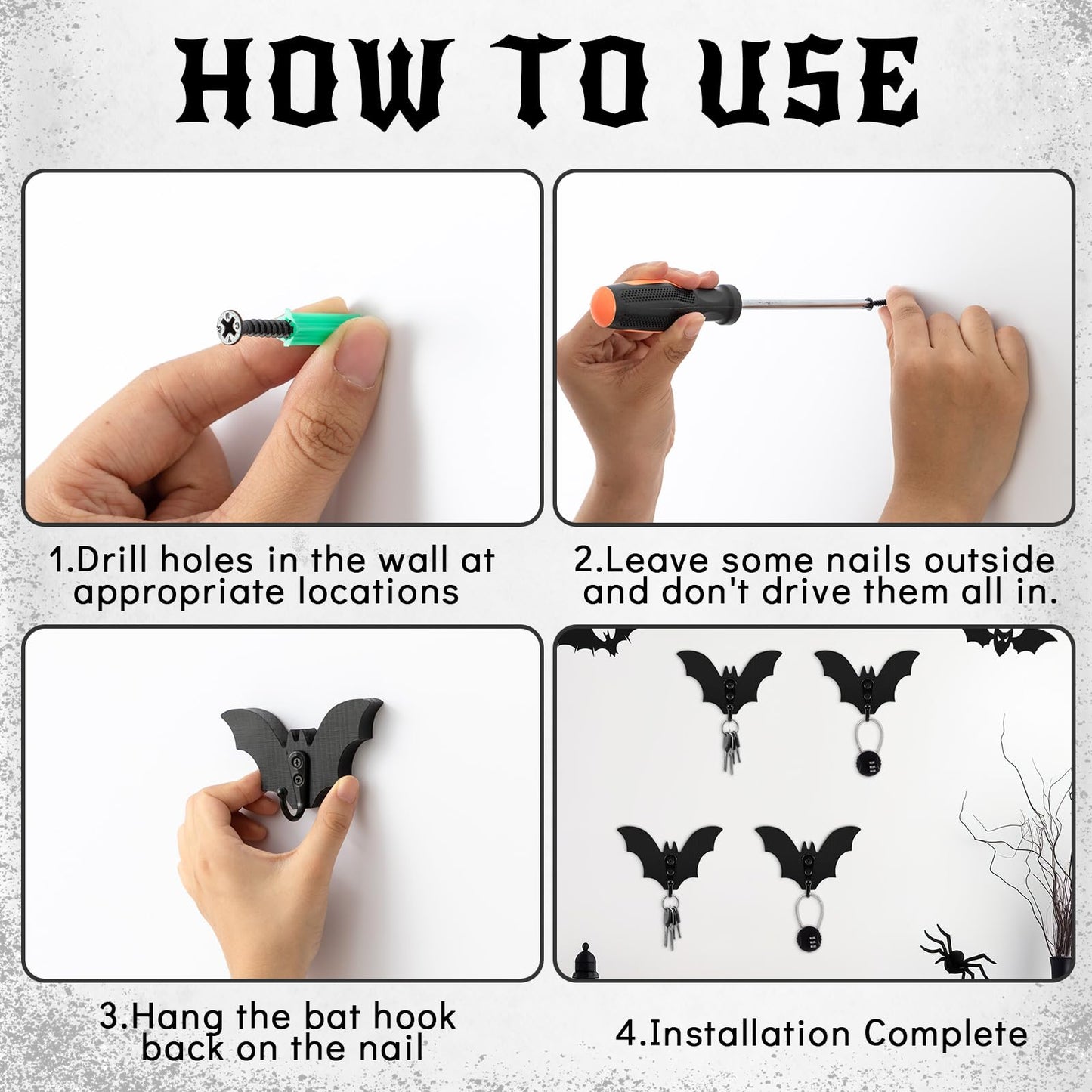 HOW TO USE

1.Drill holes in the wall at appropriate locations

2.Leave some nails outside and don't drive them all in.

3.Hang the bat hook back on the nail

4.Installation Complete