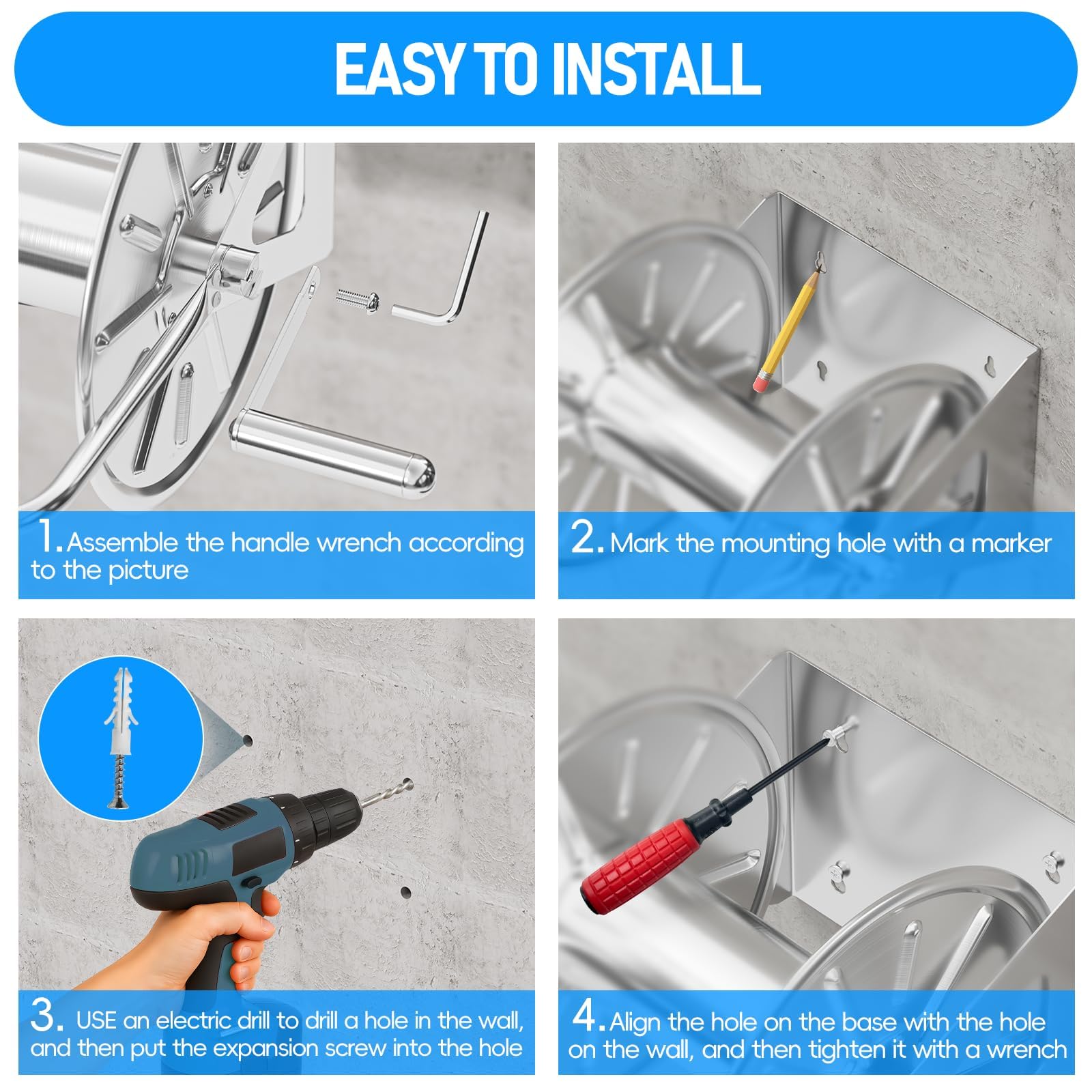 EASY TO INSTALL

1. Assemble the handle wrench according to the picture

2. Mark the mounting hole with a marker

3. USE an electric drill to drill a hole in the wall, and then put the expansion screw into the hole

4. Align the hole on the base with the hole on the wall, and then tighten it with a wrench