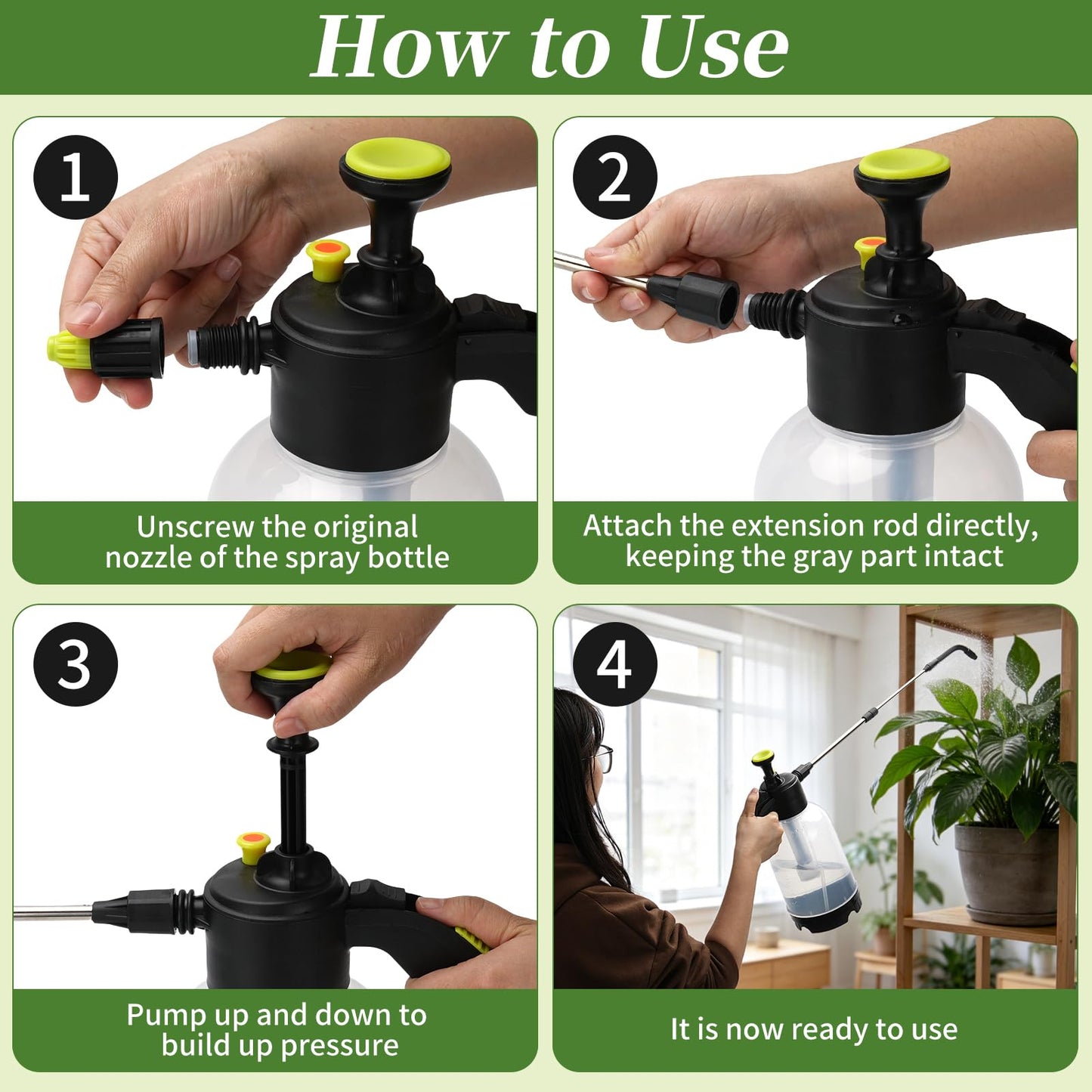 How to Use

1

Unscrew the original nozzle of the spray bottle

2

Attach the extension rod directly, keeping the gray part intact

3

Pump up and down to build up pressure

4

It is now ready to use