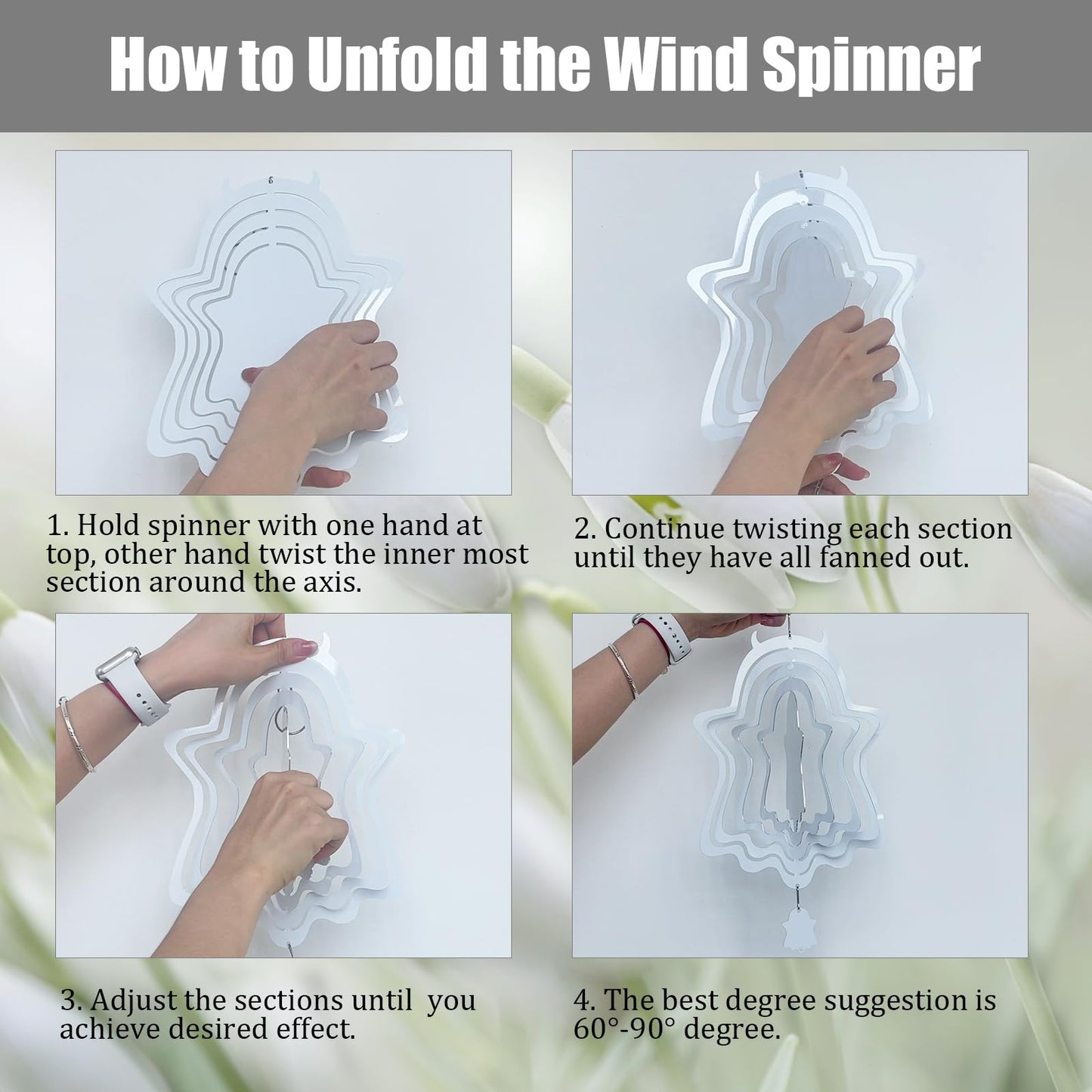 How to Unfold the Wind Spinner

1. Hold spinner with one hand at top, other hand twist the inner most section around the axis.

2. Continue twisting each section until they have all fanned out.

3. Adjust the sections until  you achieve desired effect.

4. The best degree suggestion is 60°-90° degree.