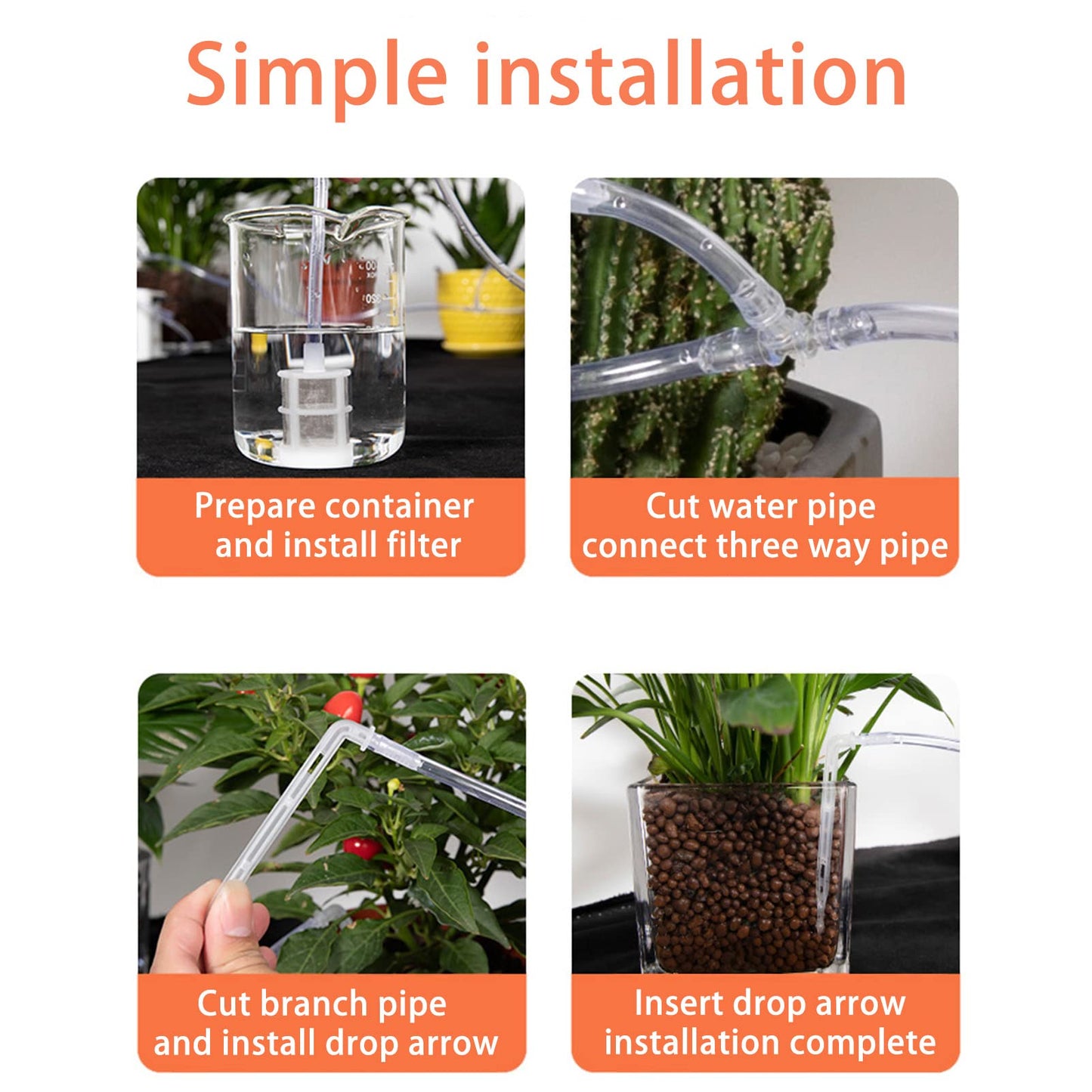 Simple installation

Prepare container
and install filter

Cut water pipe
connect three way pipe

Cut branch pipe
and install drop arrow

Insert drop arrow
installation complete