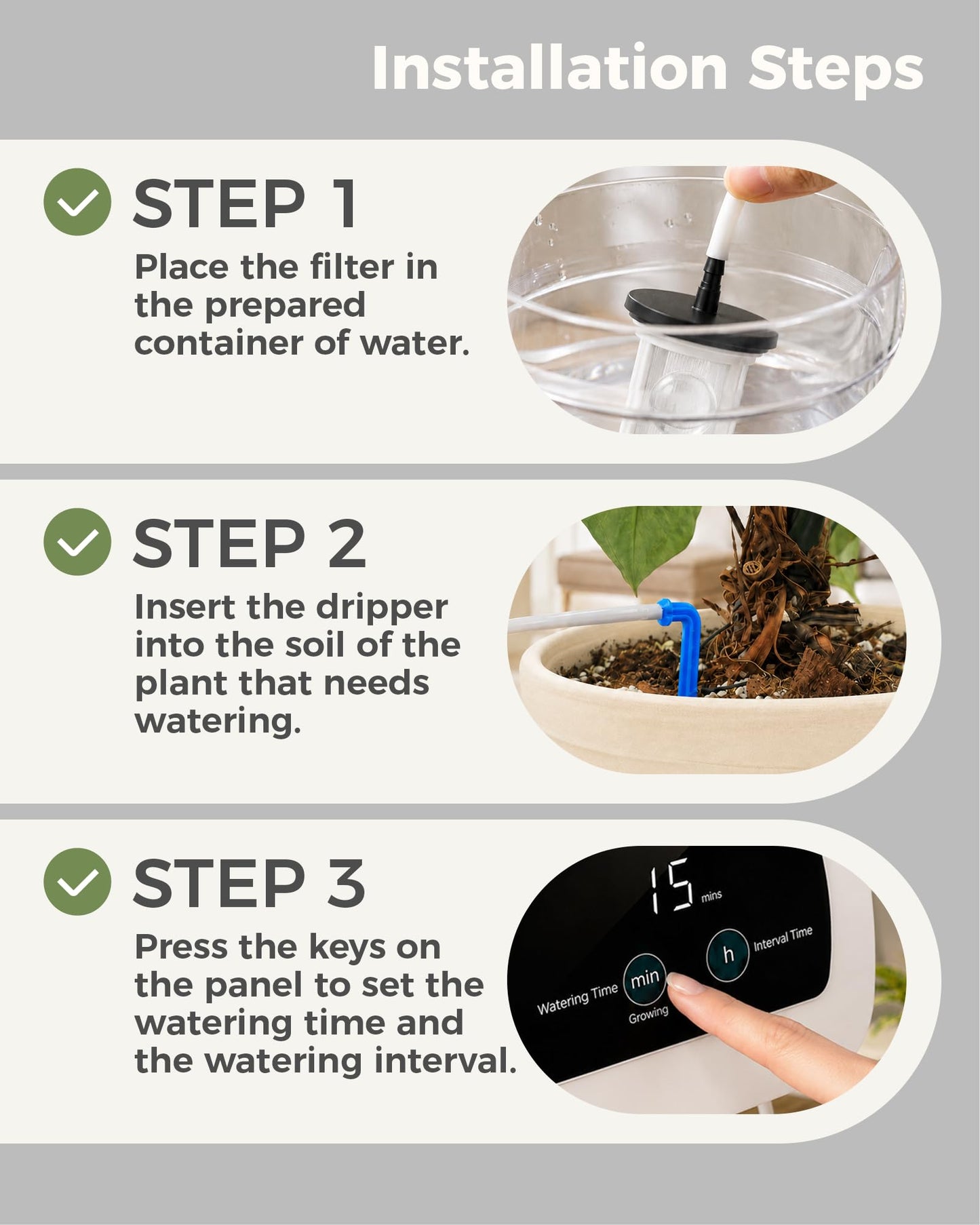 Installation Steps

STEP 1

Place the filter in the prepared container of water.

STEP 2

Insert the dripper into the soil of the plant that needs watering.

STEP 3

Press the keys on the panel to set the watering time and the watering interval.

15 mins

h Interval Time

Watering Time min Growing