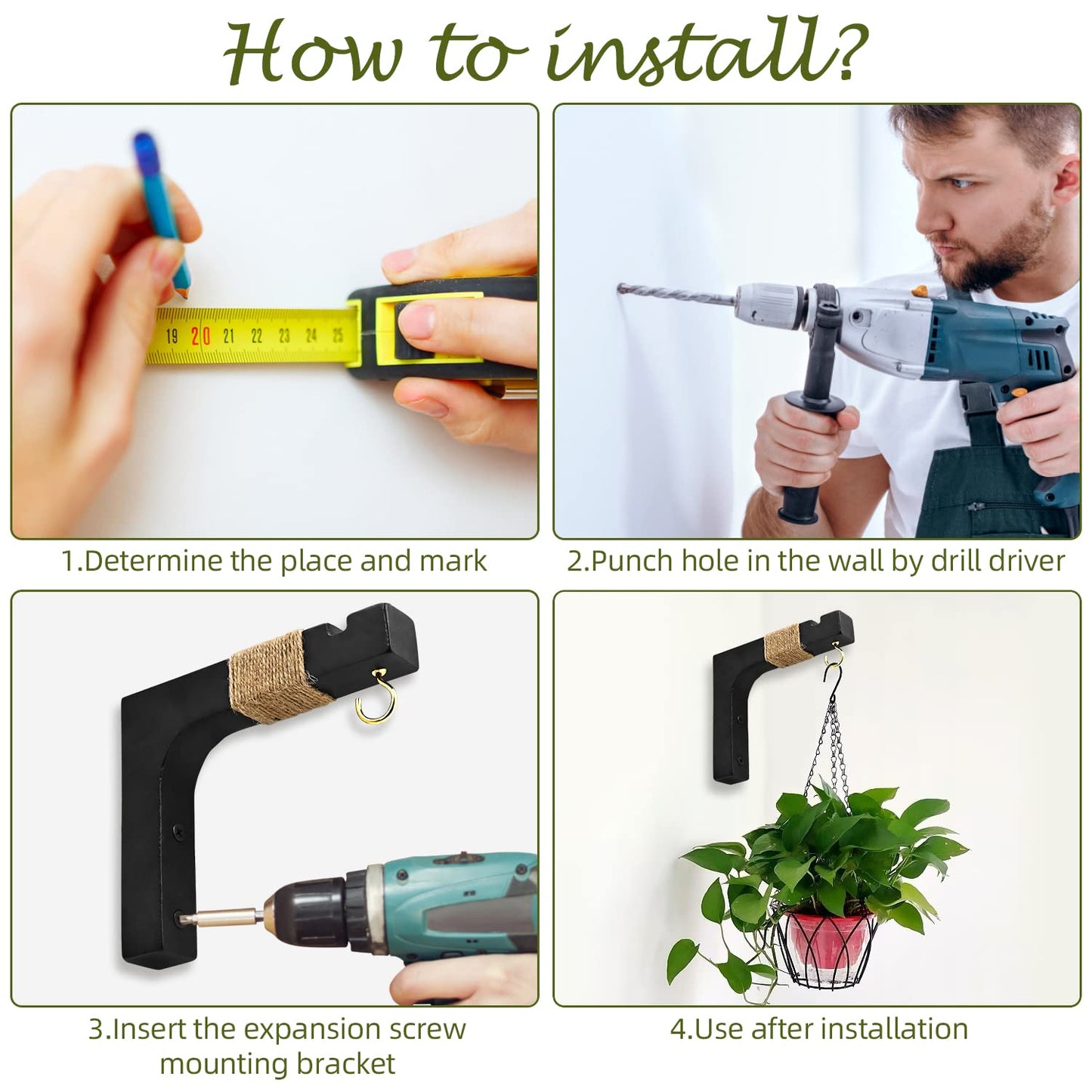 How to install?

19 20 21 22 23 24 25

1.Determine the place and mark

2.Punch hole in the wall by drill driver

3.Insert the expansion screw mounting bracket

4.Use after installation