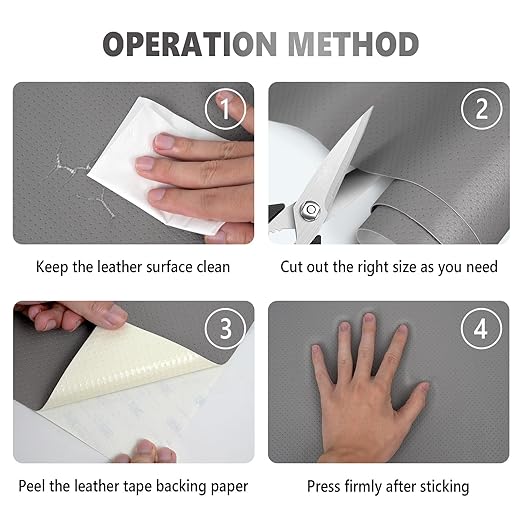 OPERATION METHOD

1

Keep the leather surface clean

2

Cut out the right size as you need

3

Peel the leather tape backing paper

4

Press firmly after sticking