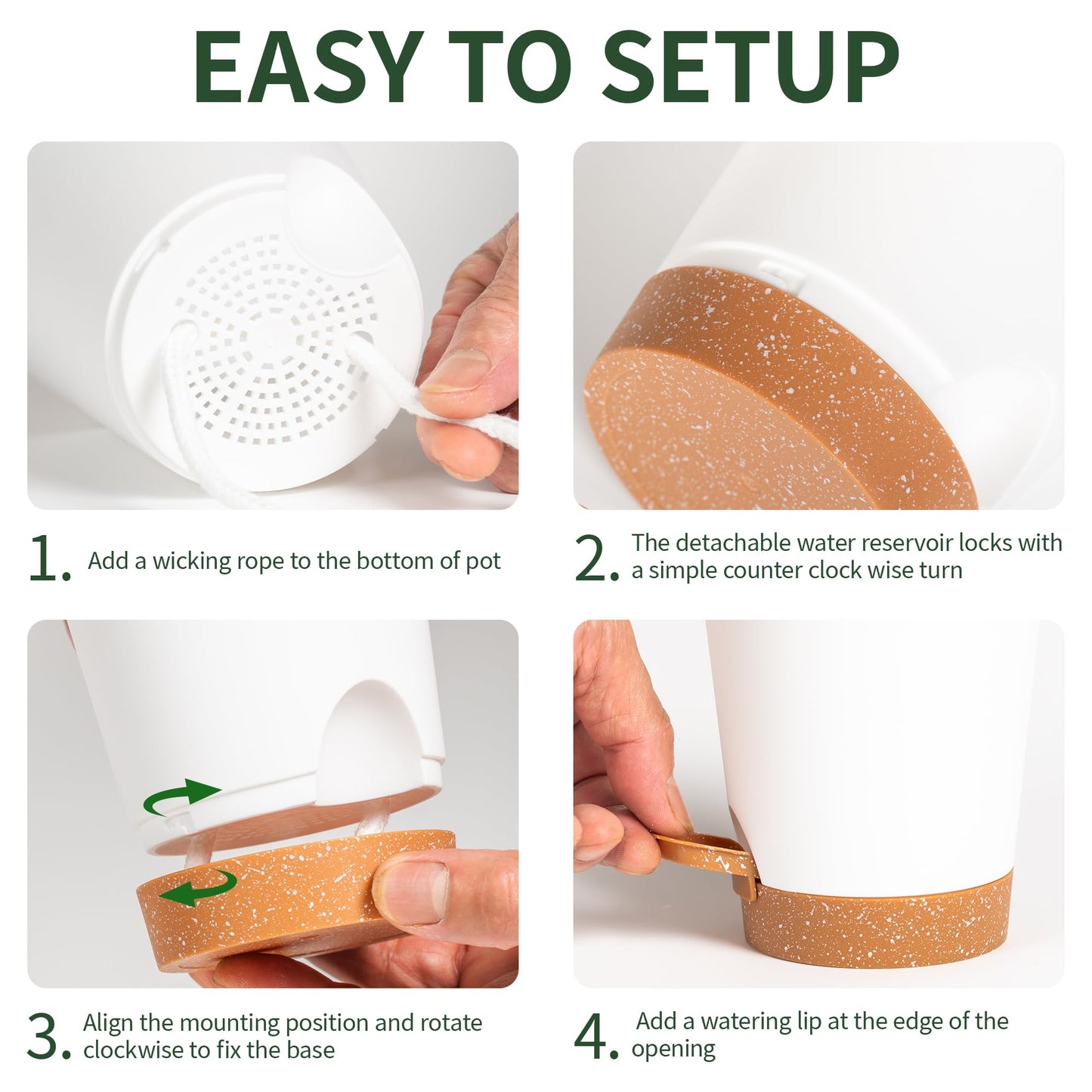 EASY TO SETUP

1. Add a wicking rope to the bottom of pot

2. The detachable water reservoir locks with a simple counter clock wise turn

3. Align the mounting position and rotate clockwise to fix the base

4. Add a watering lip at the edge of the opening