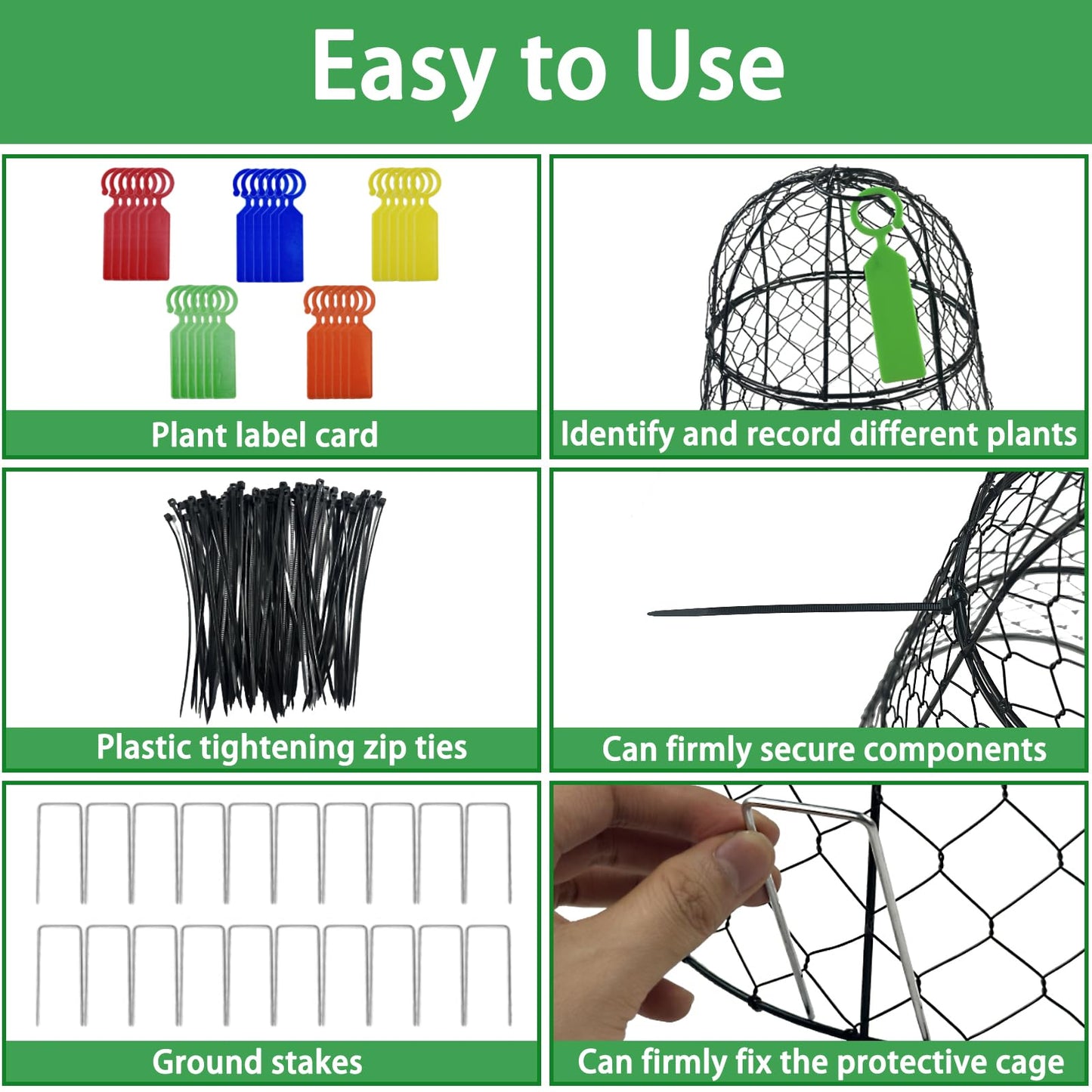 Easy to Use

Plant label card

Identify and record different plants

Plastic tightening zip ties

Can firmly secure components

Ground stakes

Can firmly fix the protective cage