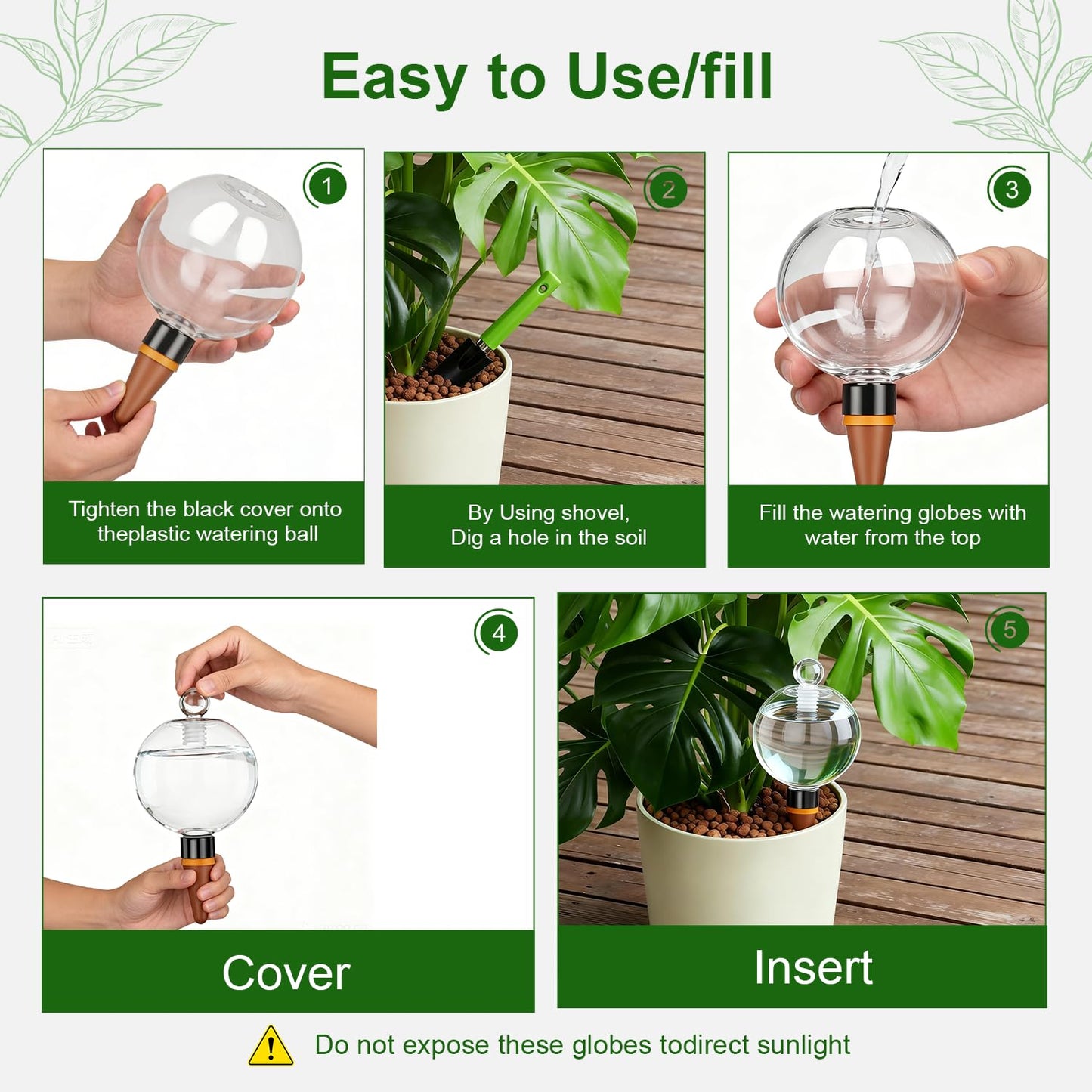 Easy to Use/fill

1

Tighten the black cover onto theplastic watering ball

2

By Using shovel,
Dig a hole in the soil

3

Fill the watering globes with water from the top

4

Cover

5

Insert

Do not expose these globes todirect sunlight