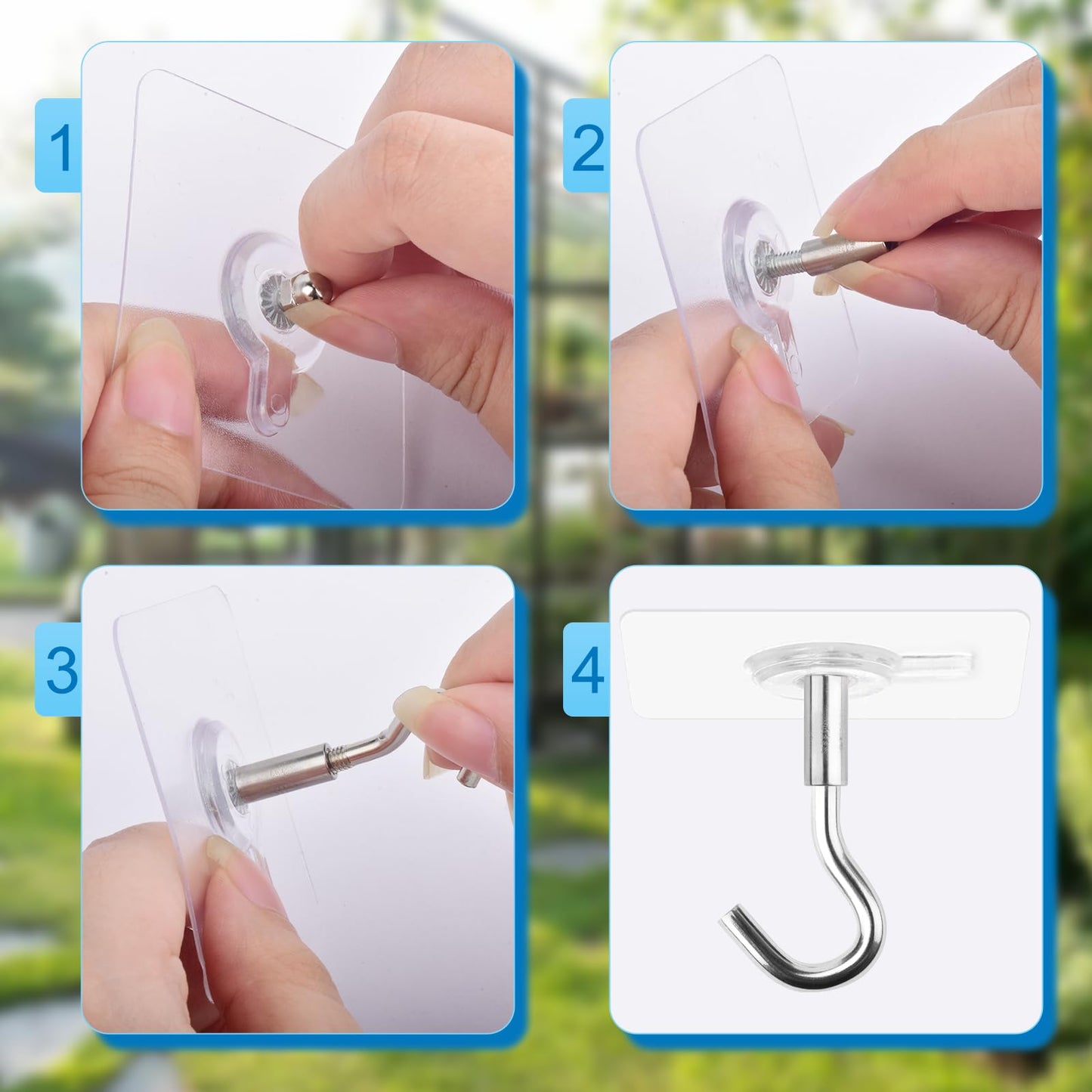 1

2

3

4