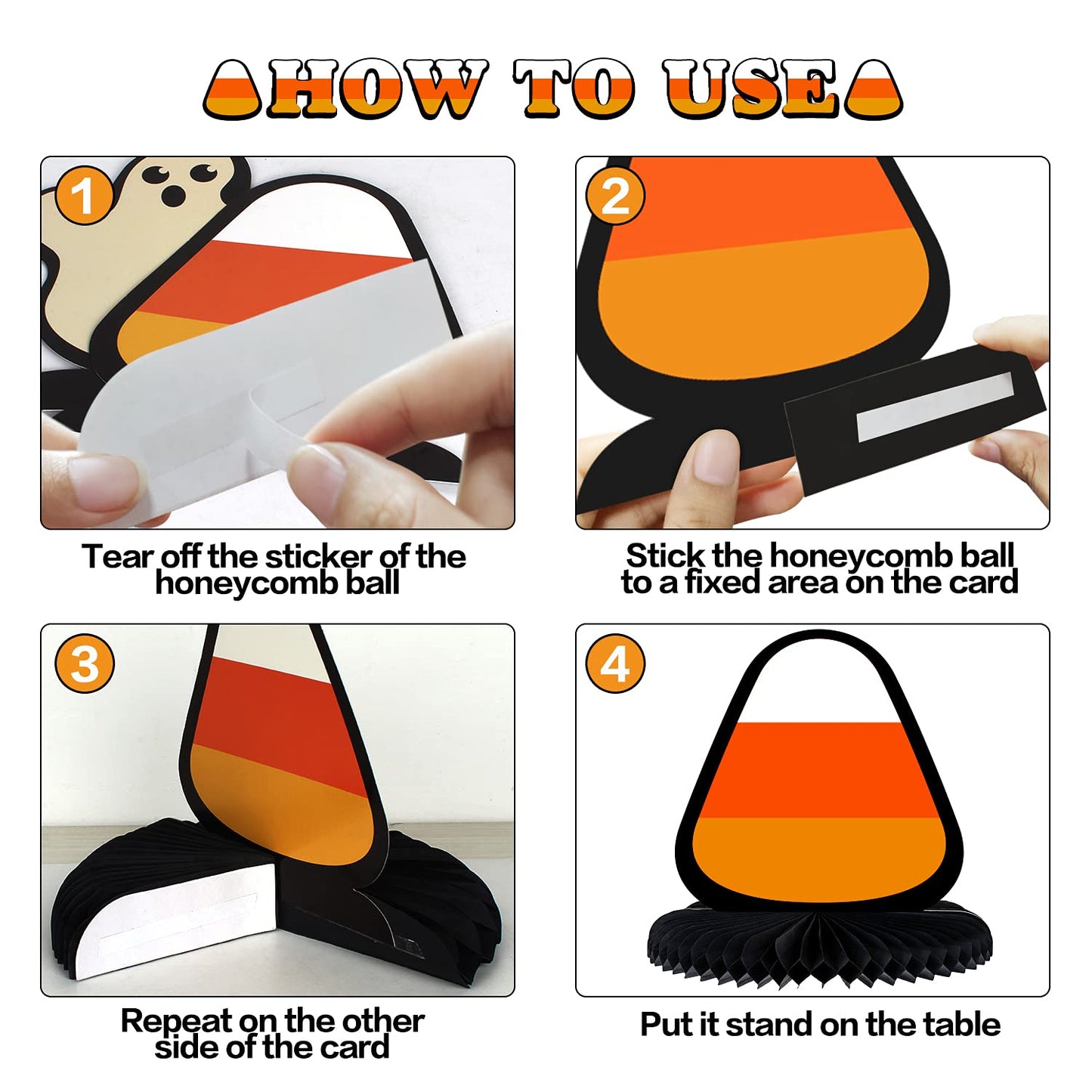 HOW TO USE

1

Tear off the sticker of the honeycomb ball

2

Stick the honeycomb ball to a fixed area on the card

3

Repeat on the other side of the card

4

Put it stand on the table