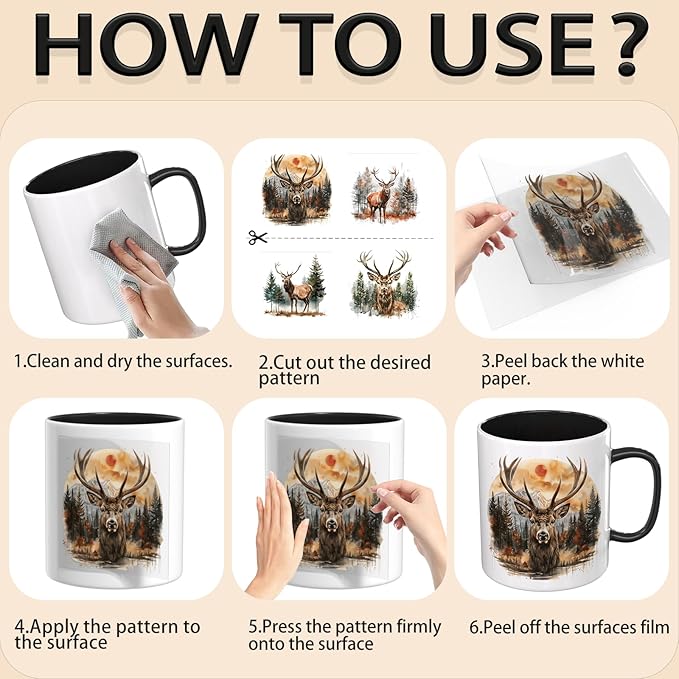 HOW TO USE ?

1.Clean and dry the surfaces.

2.Cut out the desired pattern

3.Peel back the white paper.

4.Apply the pattern to the surface

5.Press the pattern firmly onto the surface

6.Peel off the surfaces film