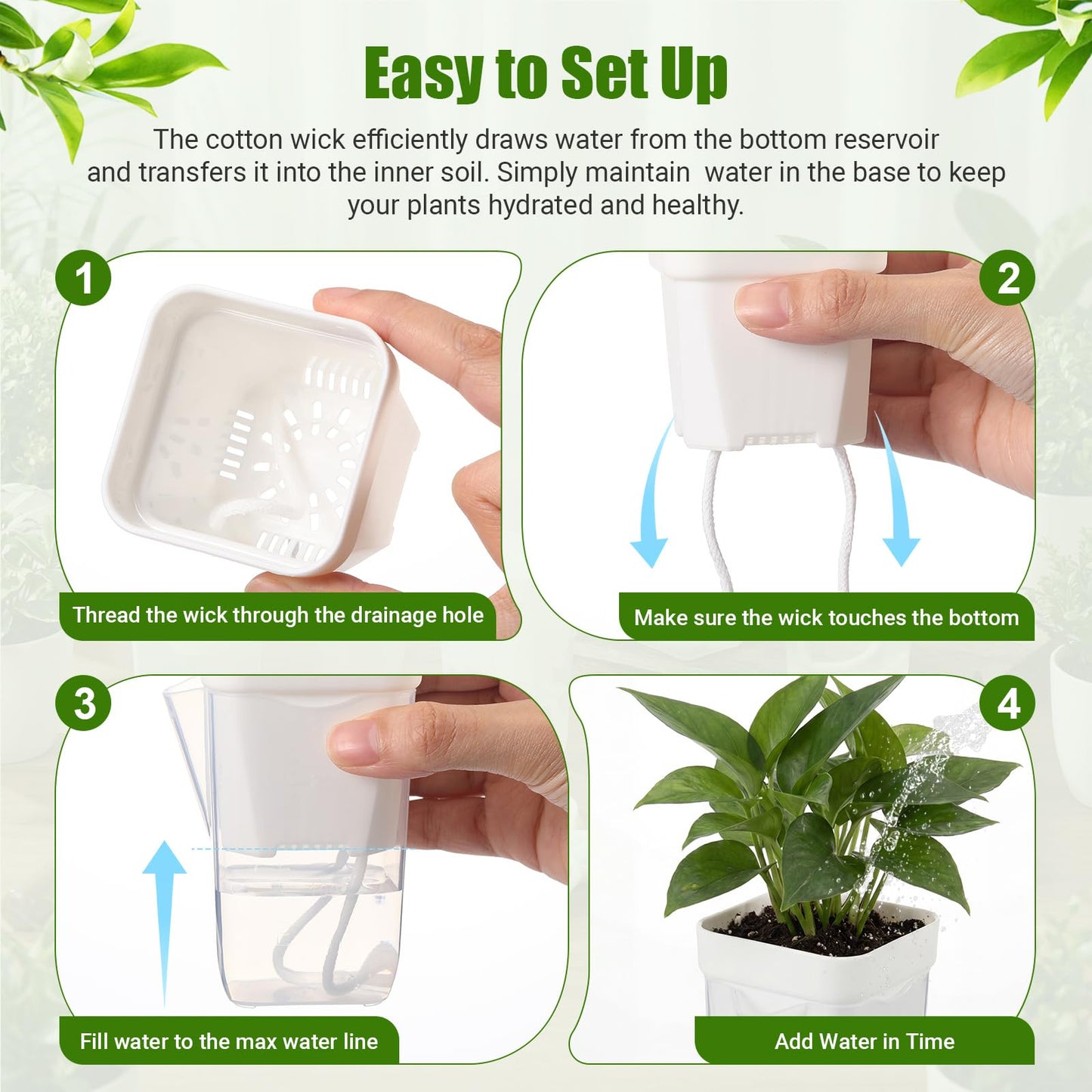 Easy to Set Up

The cotton wick efficiently draws water from the bottom reservoir and transfers it into the inner soil. Simply maintain water in the base to keep your plants hydrated and healthy.

1

Thread the wick through the drainage hole

2

Make sure the wick touches the bottom

3

Fill water to the max water line

4

Add Water in Time