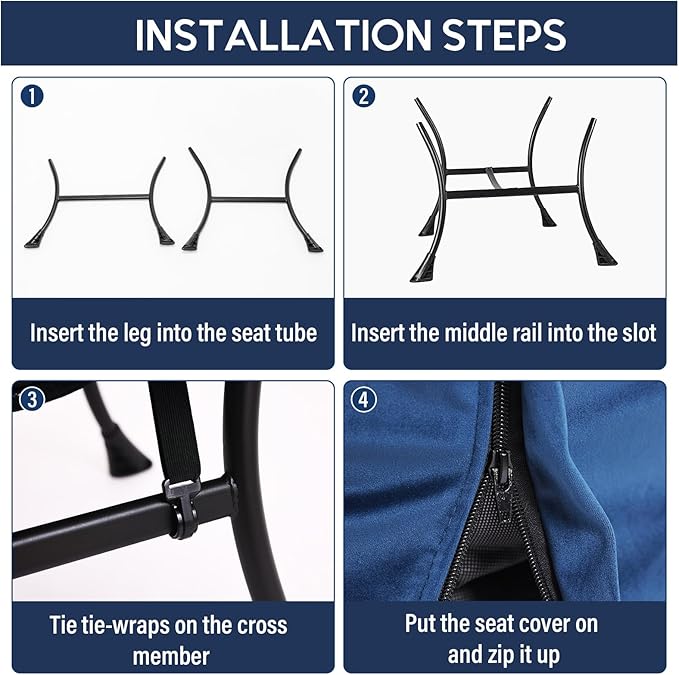 INSTALLATION STEPS

1

Insert the leg into the seat tube

2

Insert the middle rail into the slot

3

Tie tie-wraps on the cross member

4

Put the seat cover on and zip it up