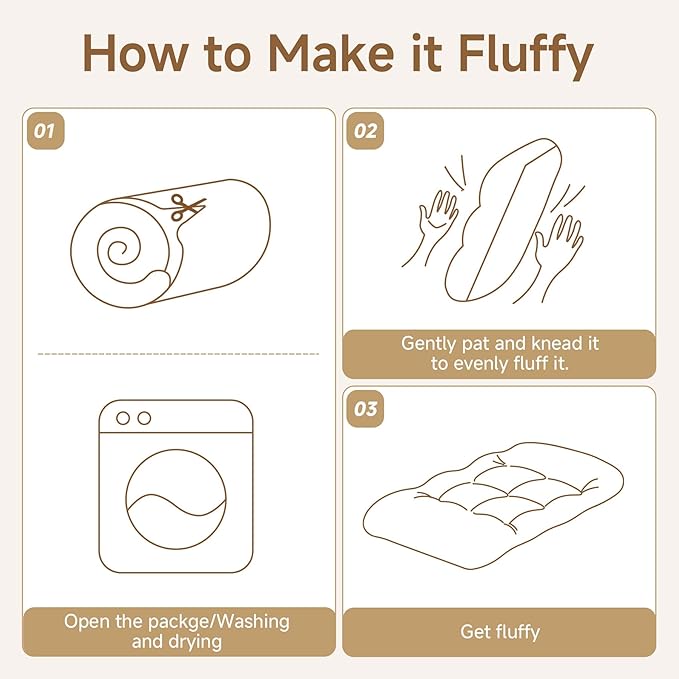 How to Make it Fluffy

01

Open the packge/Washing and drying

02

Gently pat and knead it to evenly fluff it.

03

Get fluffy