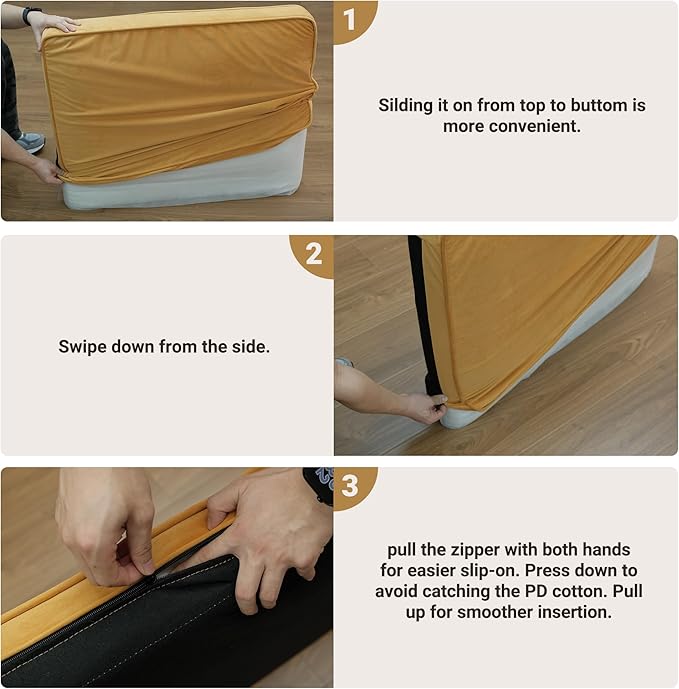 1

Silding it on from top to buttom is more convenient.

2

Swipe down from the side.

3

pull the zipper with both hands for easier slip-on. Press down to avoid catching the PD cotton. Pull up for smoother insertion.