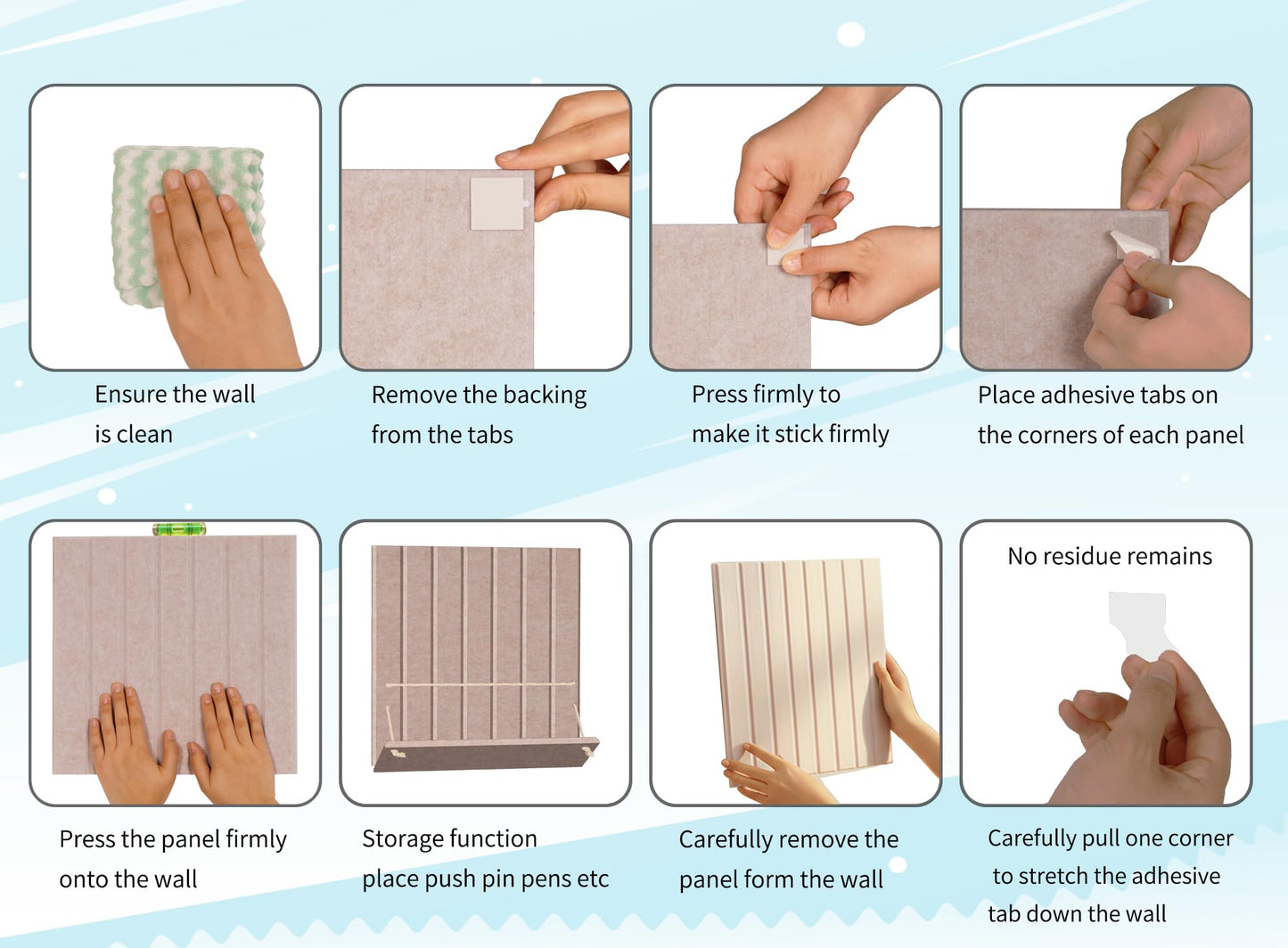 Ensure the wall is clean

Remove the backing from the tabs

Press firmly to make it stick firmly

Place adhesive tabs on the corners of each panel

Press the panel firmly onto the wall

Storage function place push pin pens etc

Carefully remove the panel form the wall

No residue remains

Carefully pull one corner to stretch the adhesive tab down the wall