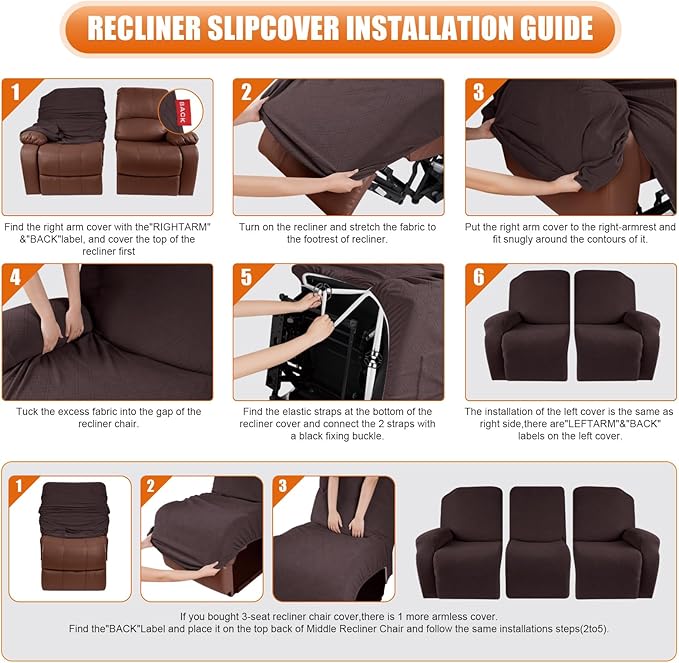 RECLINER SLIPCOVER INSTALLATION GUIDE

1

BACK

Find the right arm cover with the"RIGHTARM" &"BACK"label, and cover the top of the recliner first

2

Turn on the recliner and stretch the fabric to the footrest of recliner.

3

Put the right arm cover to the right-armrest and fit snugly around the contours of it.

4

Tuck the excess fabric into the gap of the recliner chair.

5

Find the elastic straps at the bottom of the recliner cover and connect the 2 straps with a black fixing buckle.

6

The installation of the left cover is the same as right side,there are"LEFTARM"&"BACK" labels on the left cover.

1

2

3

If you bought 3-seat recliner chair cover,there is 1 more armless cover.
Find the"BACK"Label and place it on the top back of Middle Recliner Chair and follow the same installations steps(2to5).