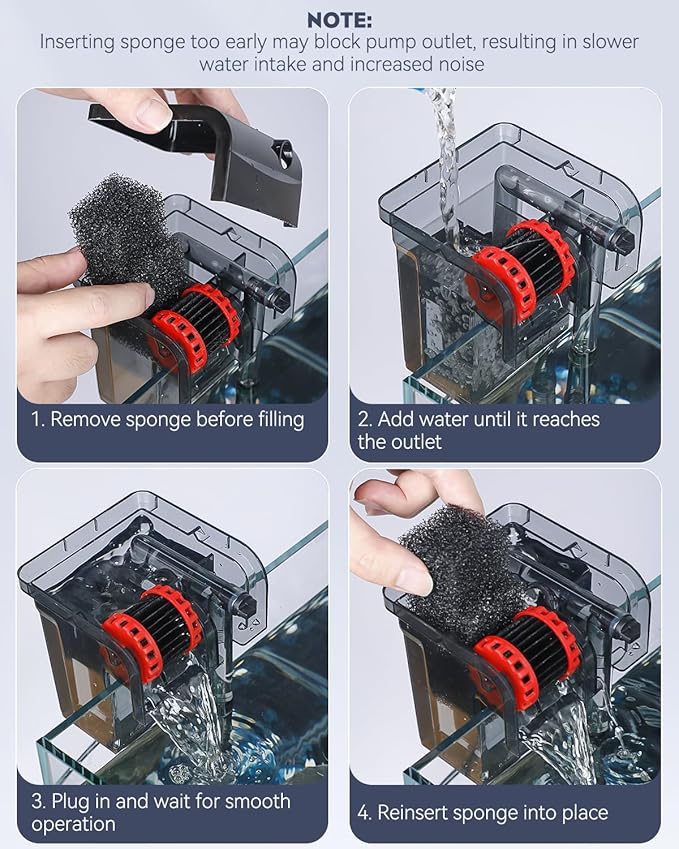 NOTE:
Inserting sponge too early may block pump outlet, resulting in slower water intake and increased noise

1. Remove sponge before filling

2. Add water until it reaches the outlet

3. Plug in and wait for smooth operation

4. Reinsert sponge into place