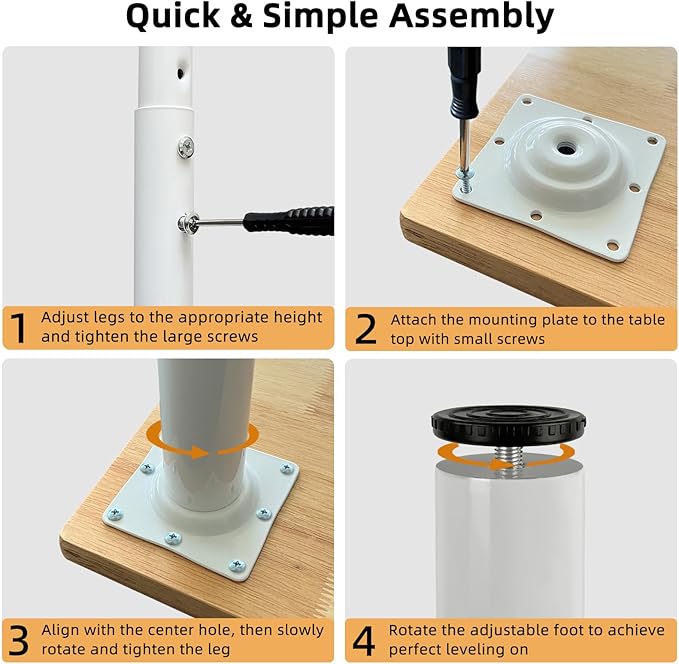 Quick & Simple Assembly

1 Adjust legs to the appropriate height and tighten the large screws

2 Attach the mounting plate to the table top with small screws

3 Align with the center hole, then slowly rotate and tighten the leg

4 Rotate the adjustable foot to achieve perfect leveling on