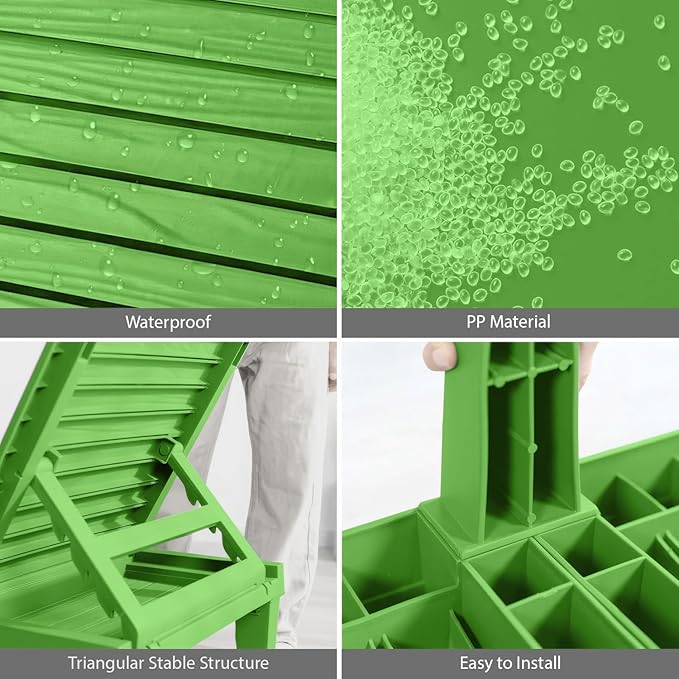 Waterproof

PP Material

Triangular Stable Structure

Easy to Install