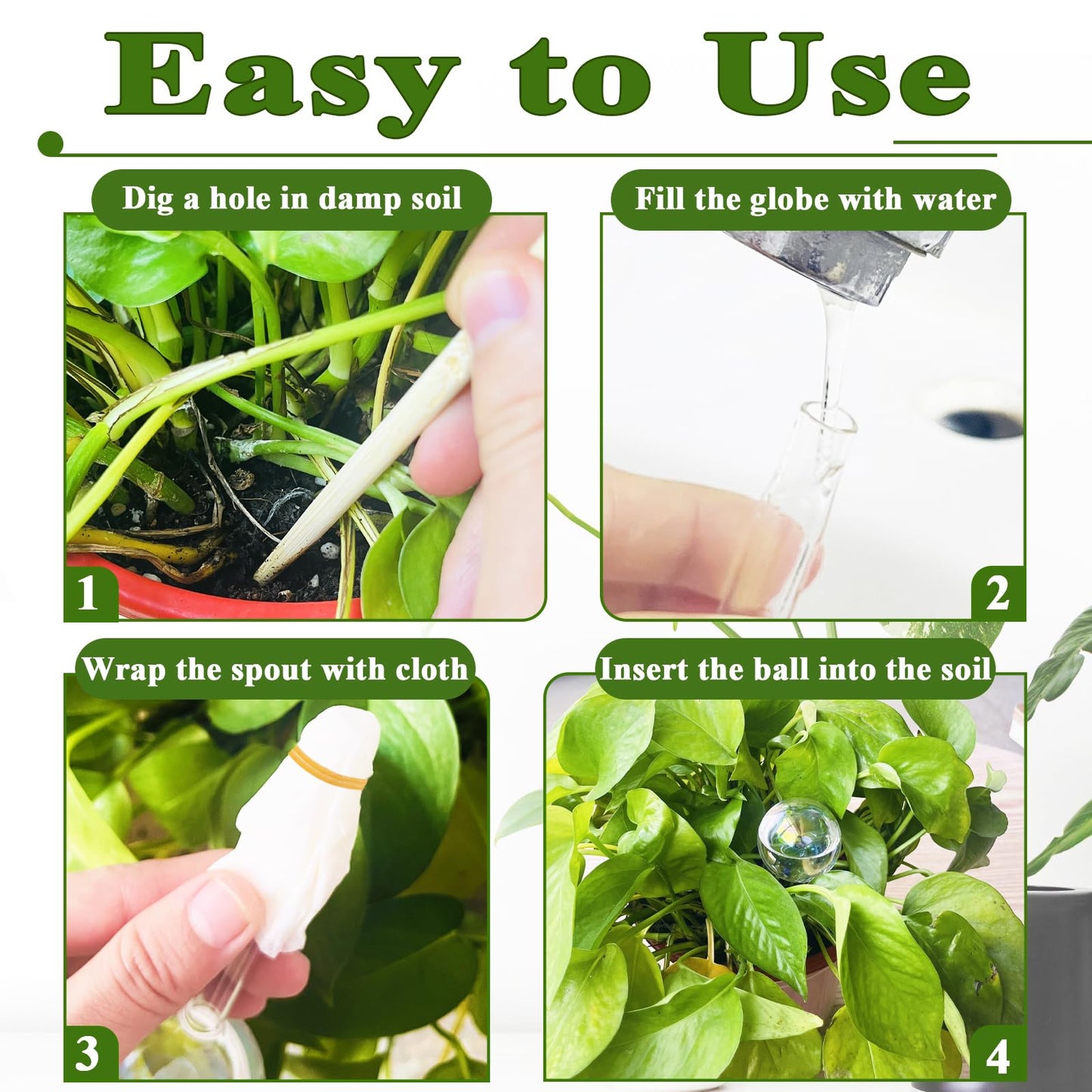 Easy to Use

Dig a hole in damp soil

1

Fill the globe with water

2

Wrap the spout with cloth

3

Insert the ball into the soil

4