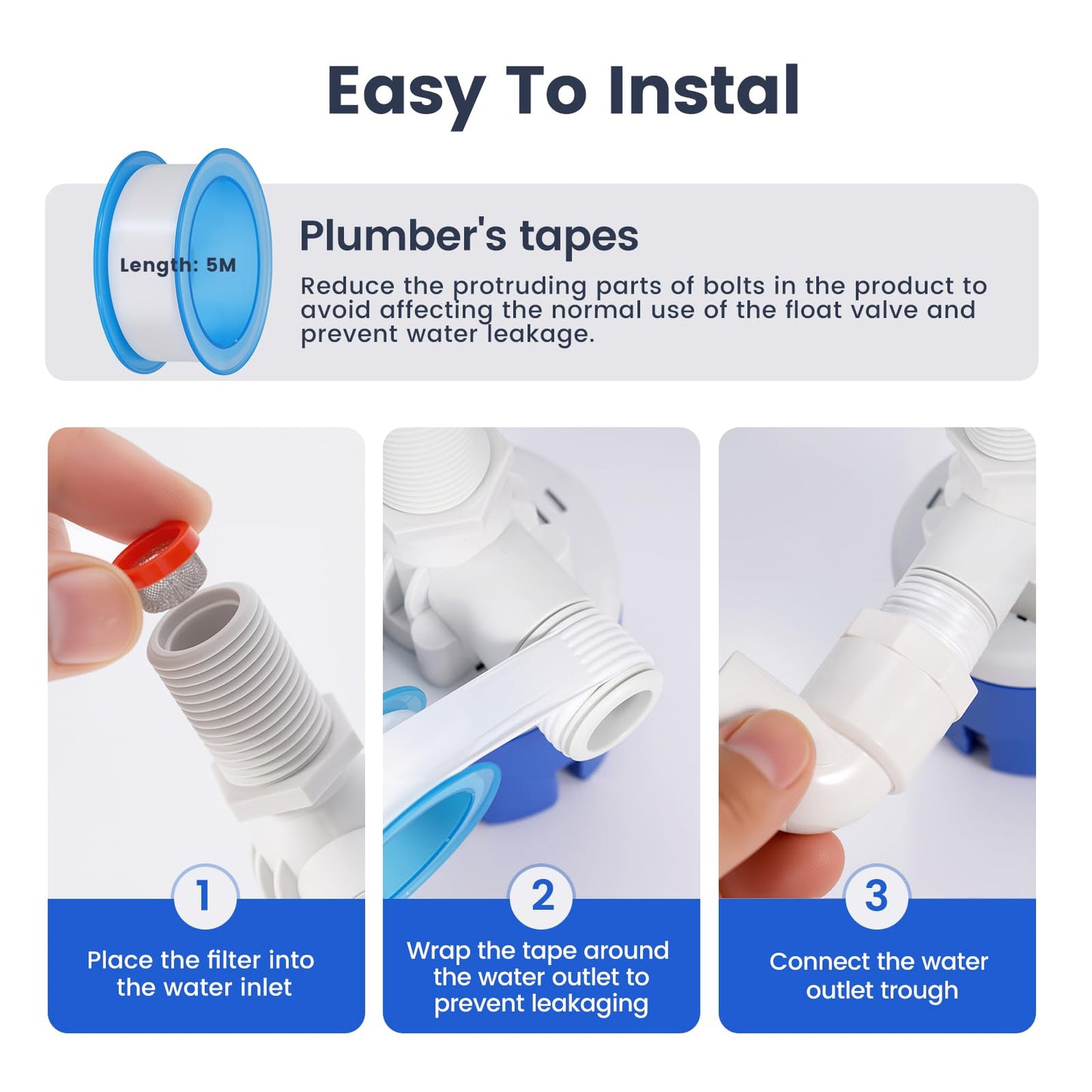 Easy To Instal

Length: 5M

Plumber's tapes

Reduce the protruding parts of bolts in the product to avoid affecting the normal use of the float valve and prevent water leakage.

1

Place the filter into the water inlet

2

Wrap the tape around the water outlet to prevent leakaging

3

Connect the water outlet trough