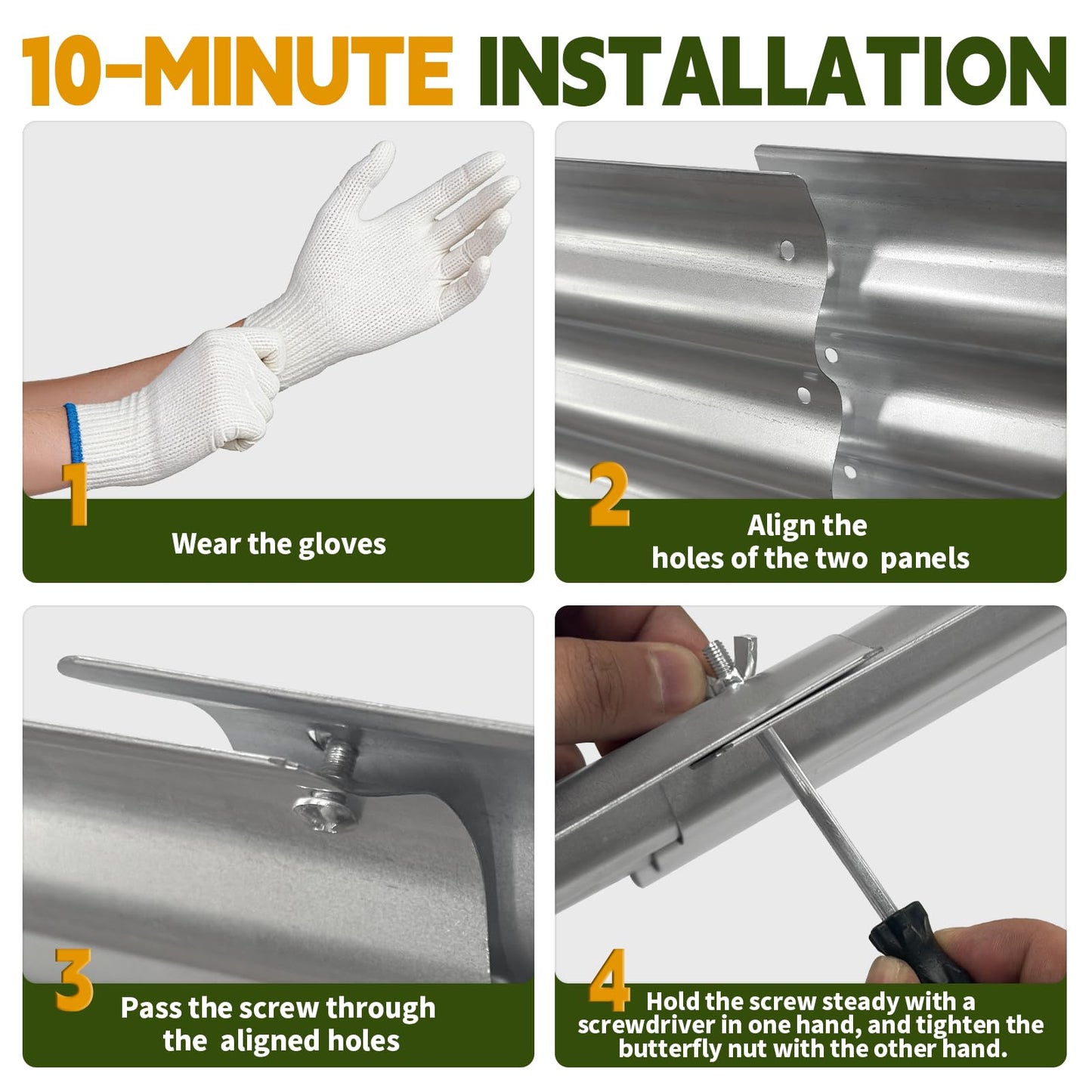 10-MINUTE INSTALLATION

1
Wear the gloves

2
Align the holes of the two panels

3
Pass the screw through the aligned holes

4
Hold the screw steady with a screwdriver in one hand, and tighten the butterfly nut with the other hand.