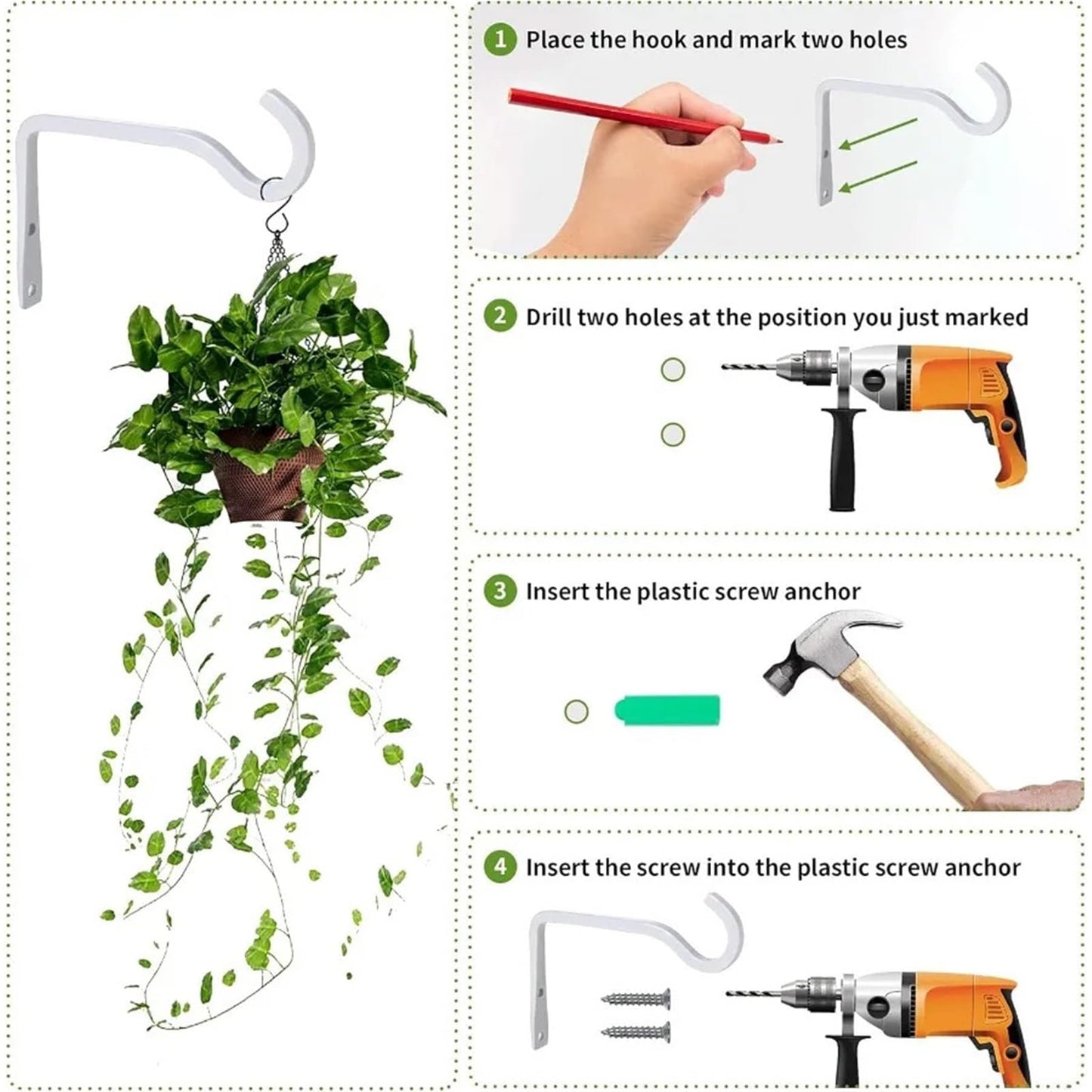 1 Place the hook and mark two holes

2 Drill two holes at the position you just marked

3 Insert the plastic screw anchor

4 Insert the screw into the plastic screw anchor