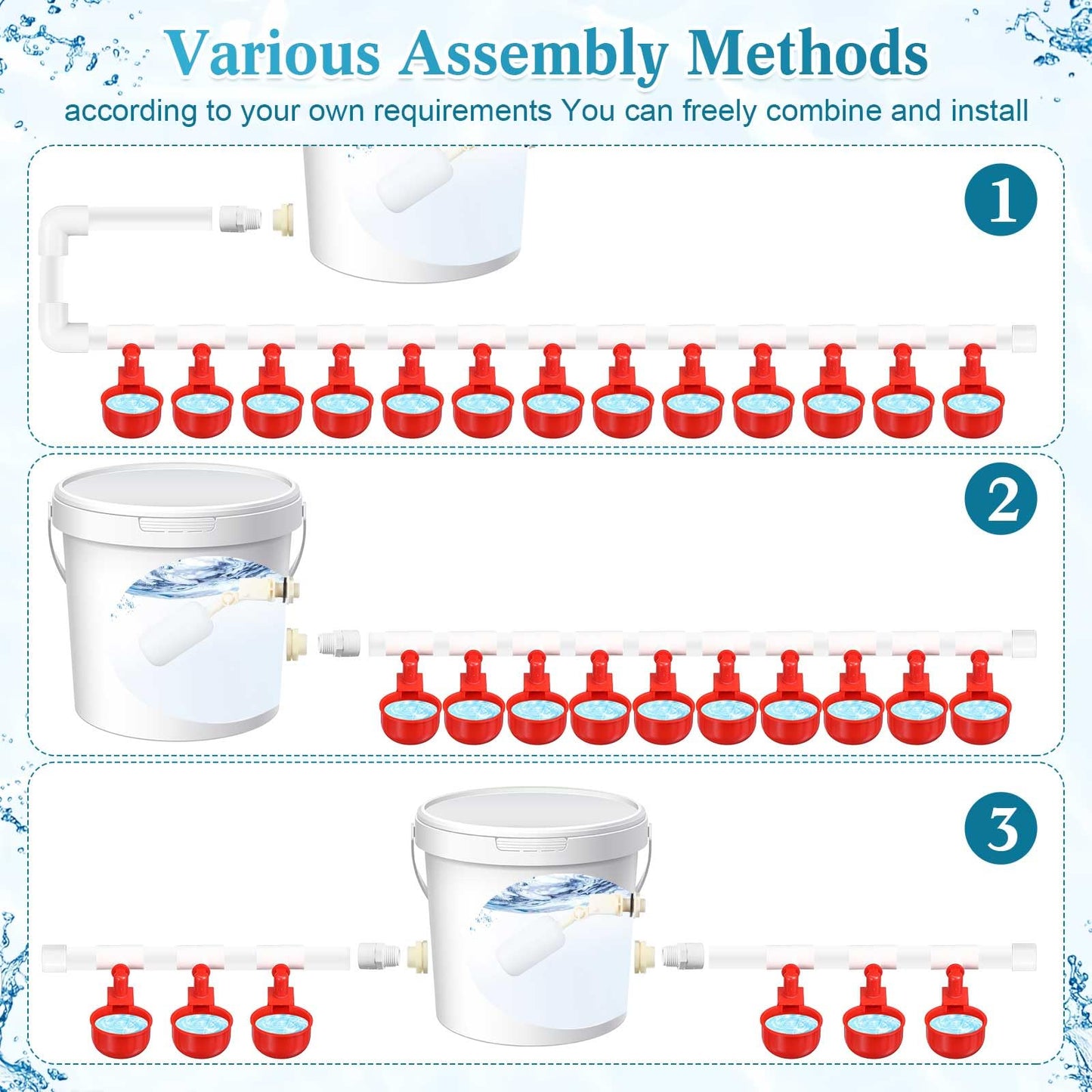 Various Assembly Methods

according to your own requirements You can freely combine and install

1

2

3