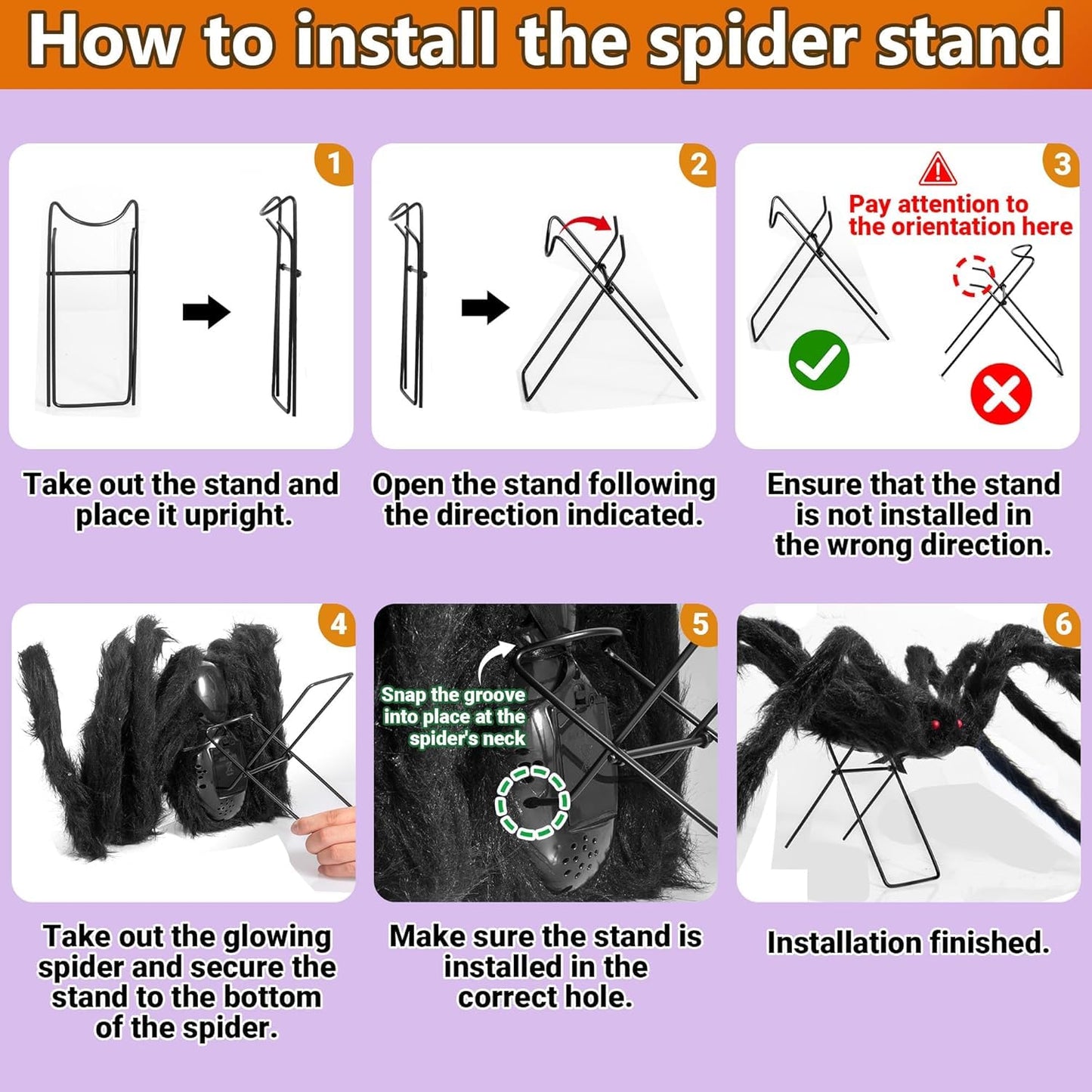 How to install the spider stand

1

Take out the stand and place it upright.

2

Open the stand following the direction indicated.

3

Pay attention to the orientation here

Ensure that the stand is not installed in the wrong direction.

4

Take out the glowing spider and secure the stand to the bottom of the spider.

5

Snap the groove into place at the spider's neck

Make sure the stand is installed in the correct hole.

6

Installation finished.