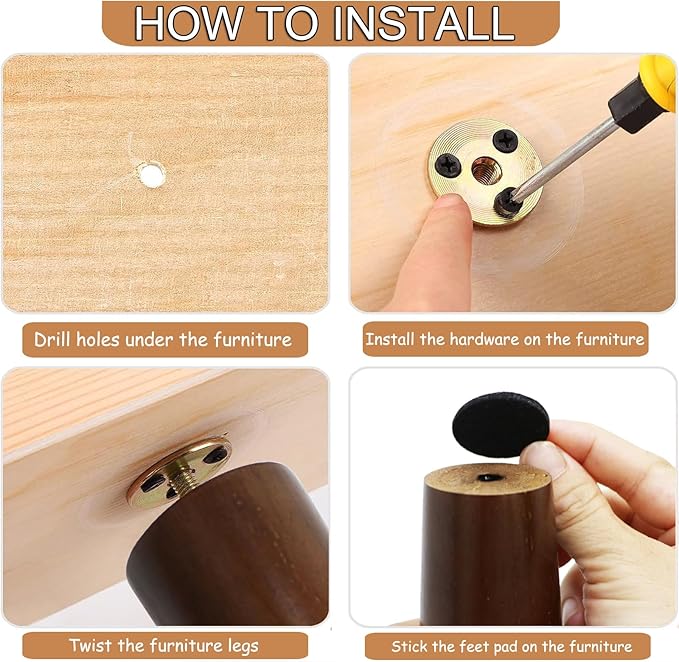 HOW TO INSTALL

Drill holes under the furniture

Install the hardware on the furniture

Twist the furniture legs

Stick the feet pad on the furniture