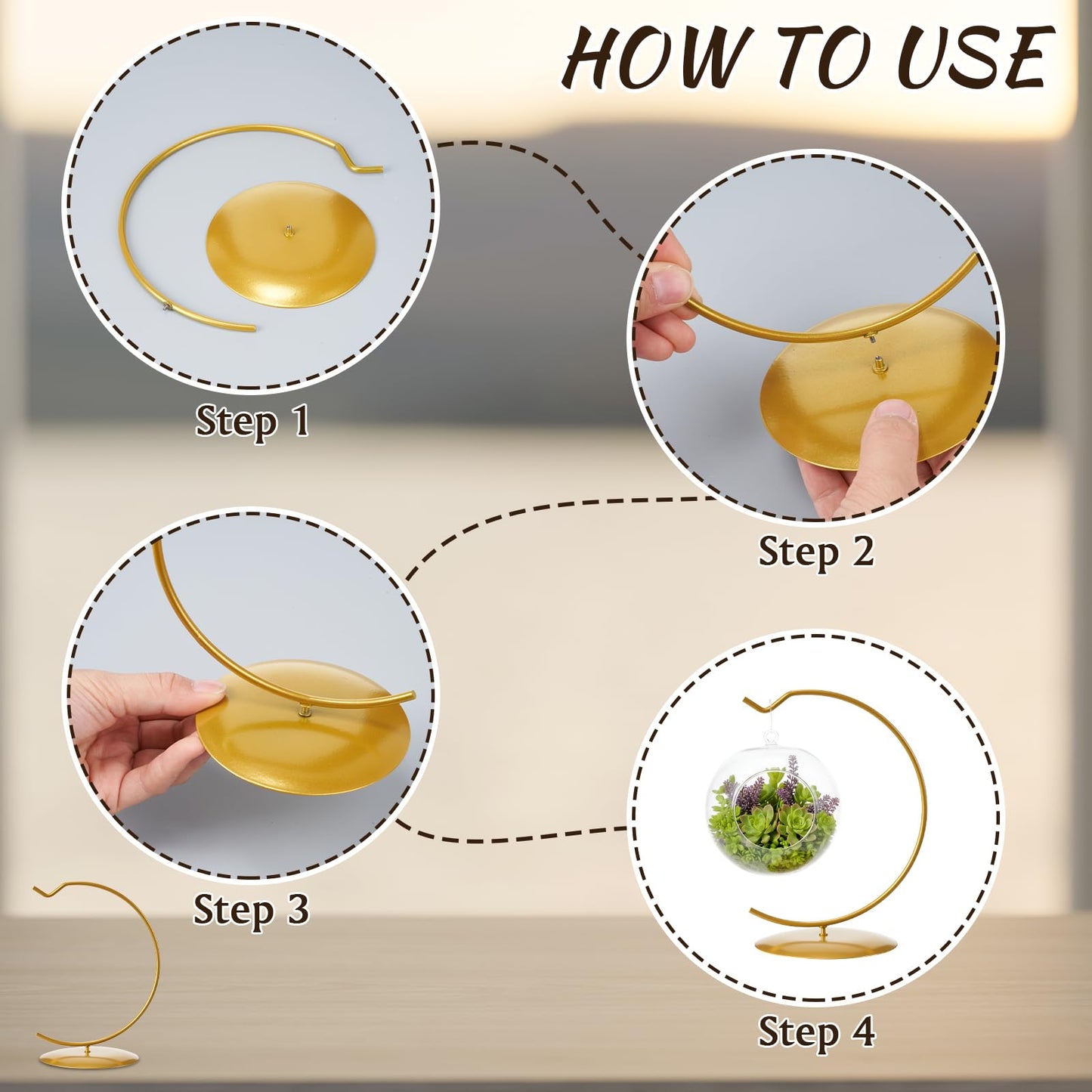 HOW TO USE

Step 1

Step 2

Step 3

Step 4